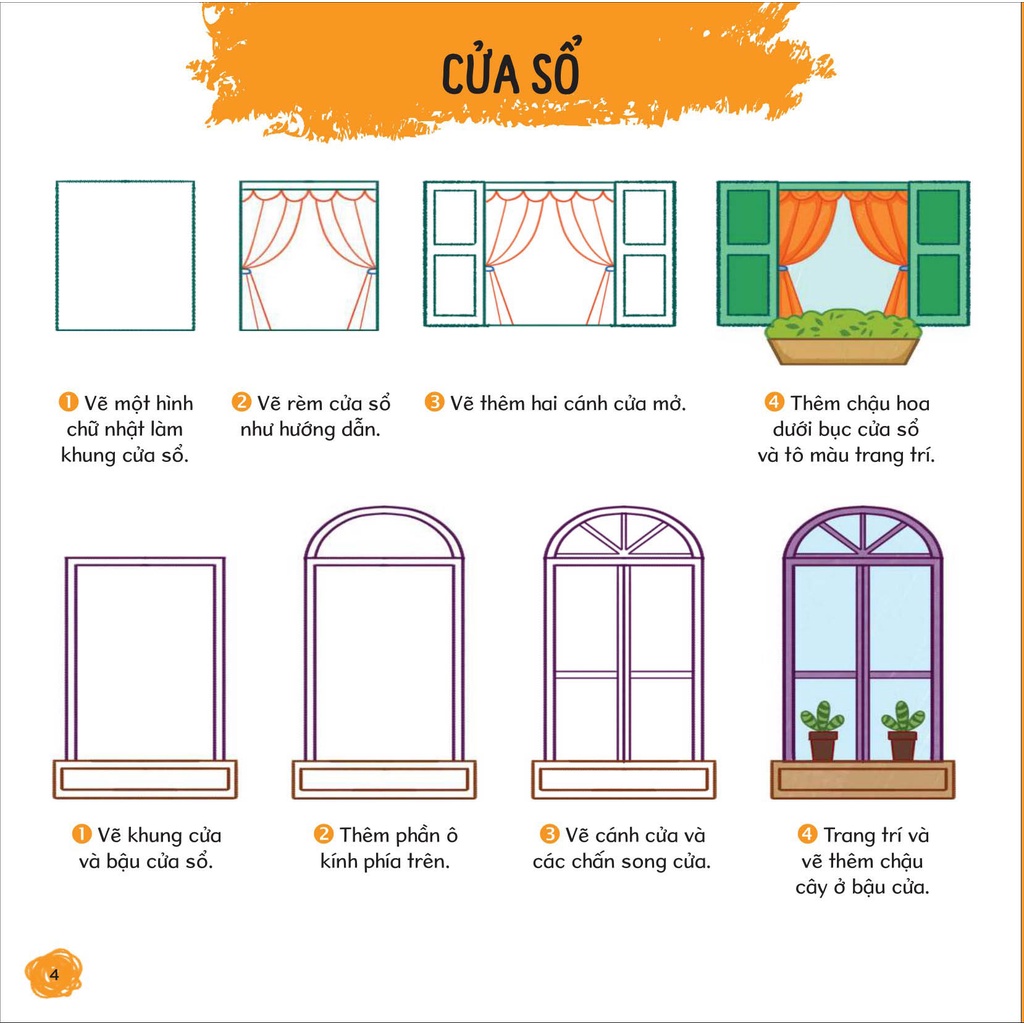 CỬA SỔ

1 Vẽ một hình chữ nhật làm khung cửa sổ.

2 Vẽ rèm cửa sổ như hướng dẫn.

3 Vẽ thêm hai cánh cửa mở.

4 Thêm chậu hoa dưới bục cửa sổ và tô màu trang trí.

1 Vẽ khung cửa và bậu cửa sổ.

2 Thêm phần ô kính phía trên.

3 Vẽ cánh cửa và các chấn song cửa.

4 Trang trí và vẽ thêm chậu cây ở bậu cửa.

4