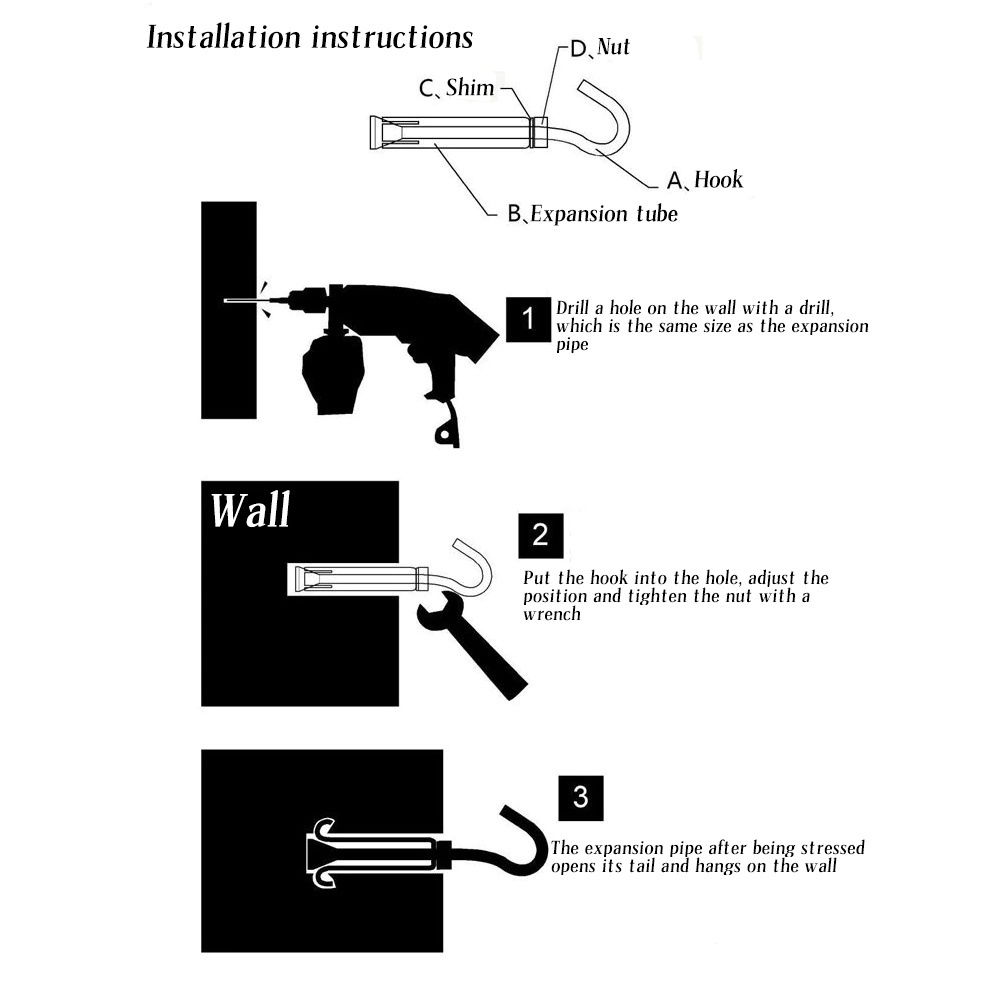 Installation instructions

D、Nut

C、Shim

A、Hook

B、Expansion tube

1

Drill a hole on the wall with a drill, which is the same size as the expansion pipe

Wall

2

Put the hook into the hole, adjust the position and tighten the nut with a wrench

3

The expansion pipe after being stressed opens its tail and hangs on the wall