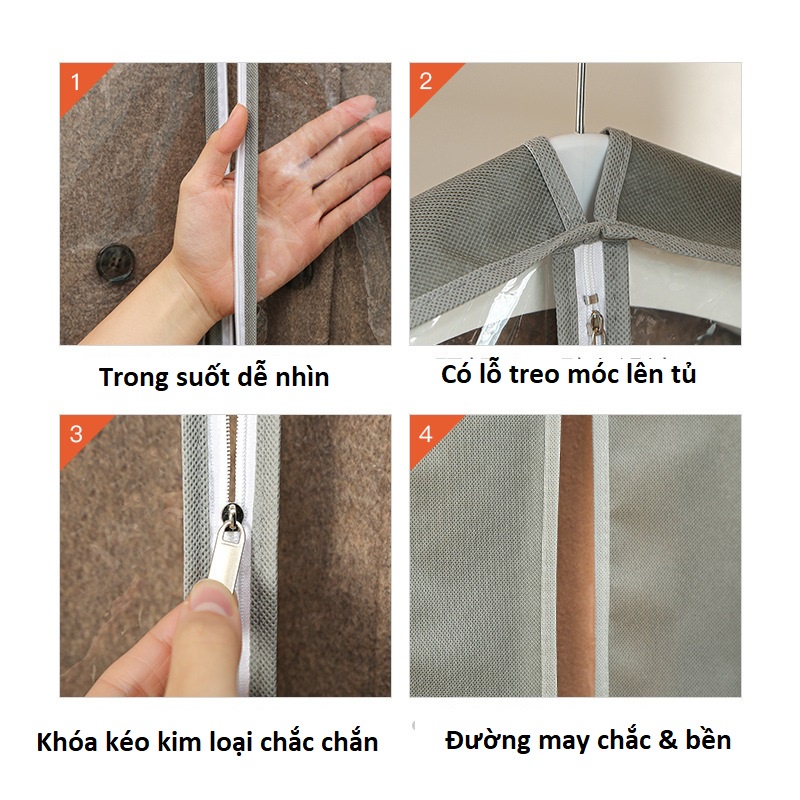 1

Trong suốt dễ nhìn

2

Có lỗ treo móc lên tủ

3

Khóa kéo kim loại chắc chắn

4

Đường may chắc & bền