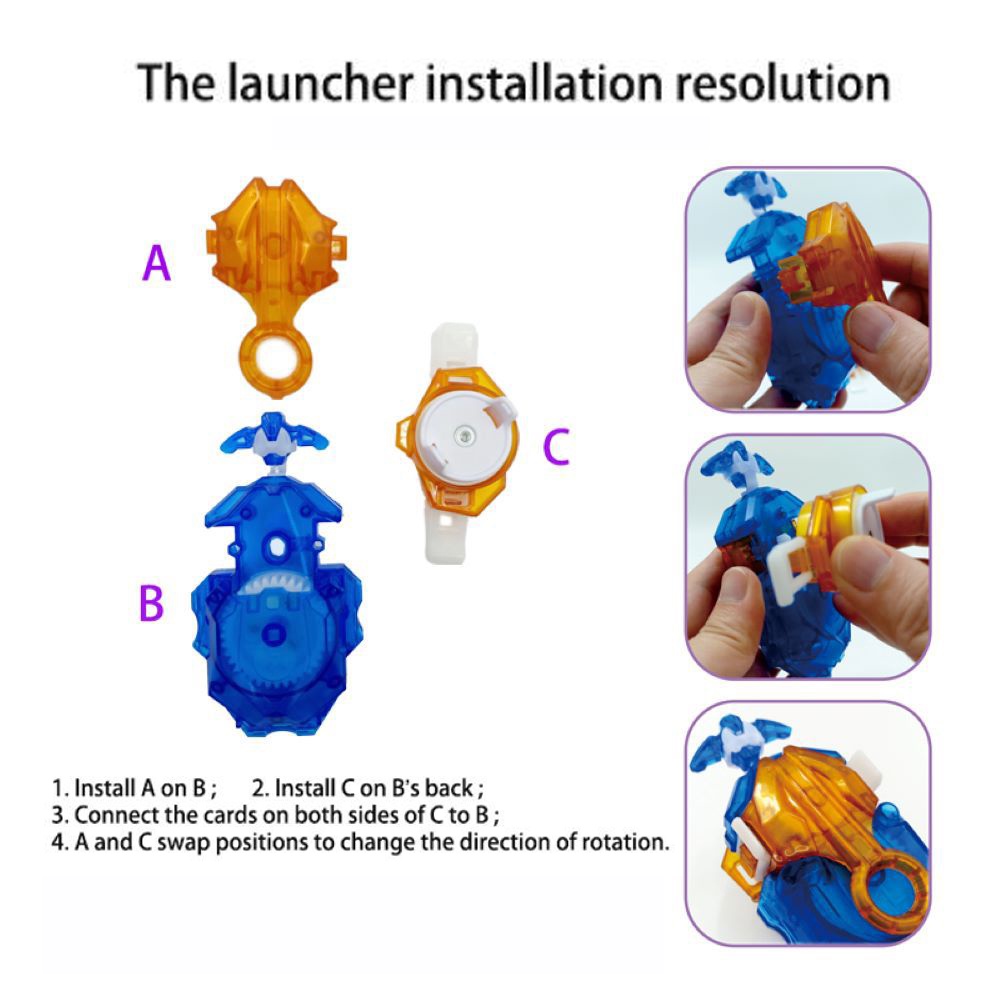 The launcher installation resolution

A

C

B

1. Install A on B ; 2. Install C on B's back ;
3. Connect the cards on both sides of C to B ;
4. A and C swap positions to change the direction of rotation.