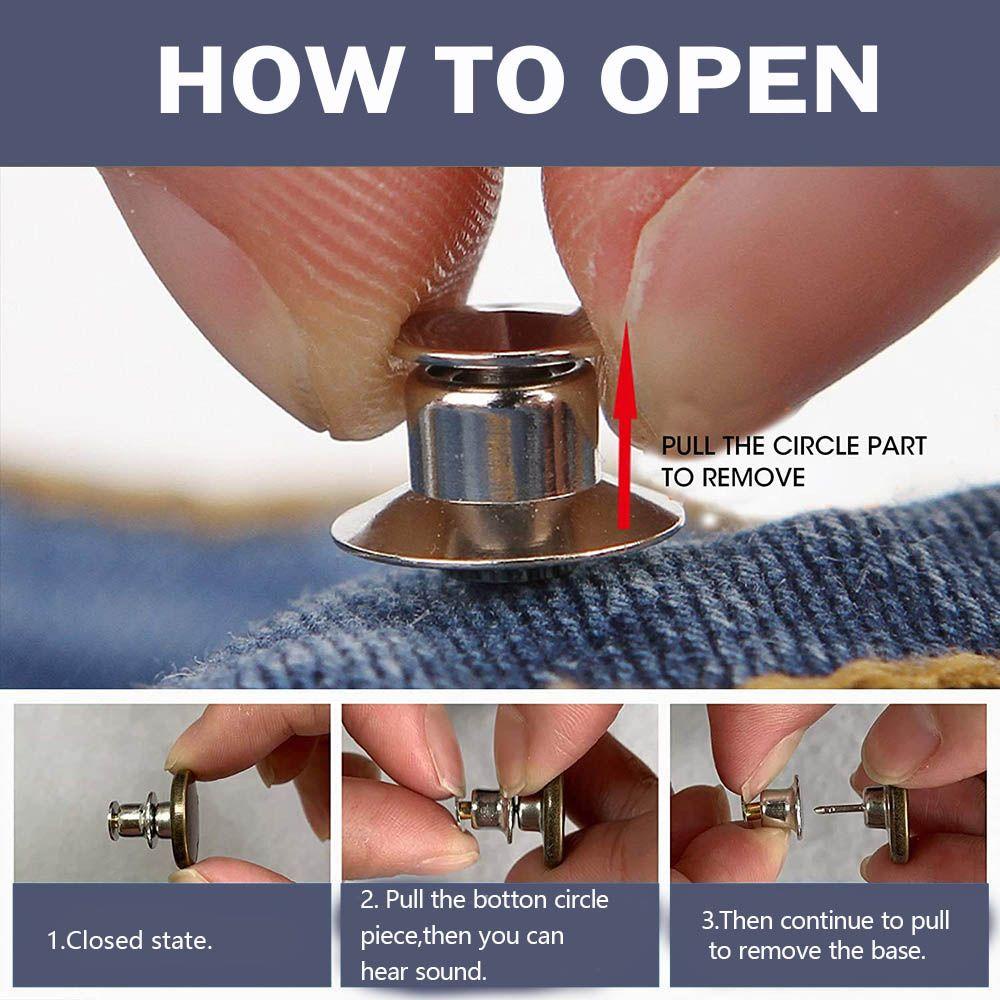 HOW TO OPEN

PULL THE CIRCLE PART TO REMOVE

1.Closed state.

2. Pull the botton circle piece,then you can hear sound.

3.Then continue to pull to remove the base.