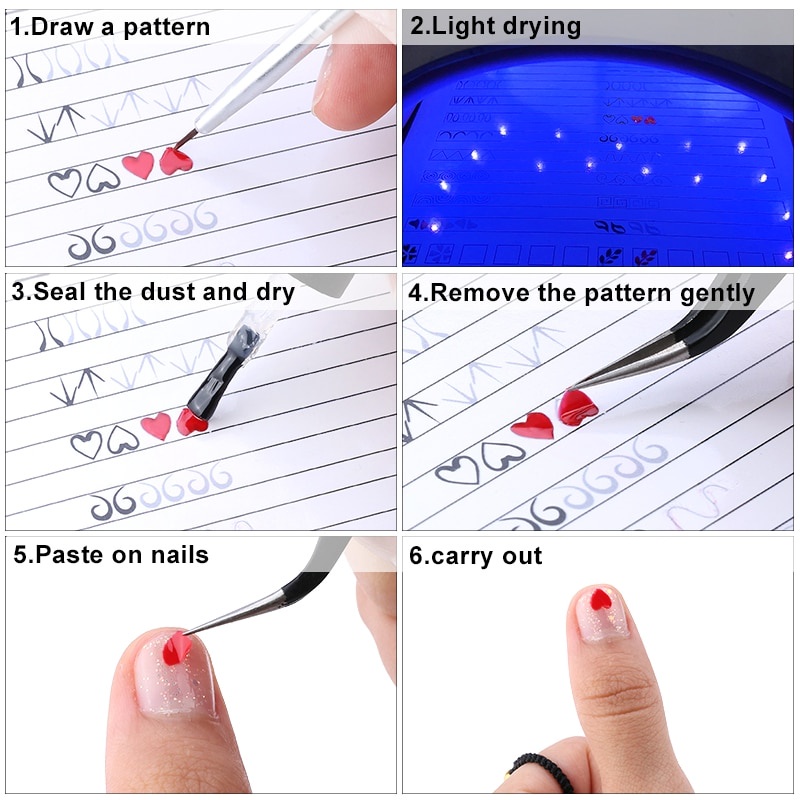 1.Draw a pattern

2.Light drying

3.Seal the dust and dry

4.Remove the pattern gently

5.Paste on nails

6.carry out