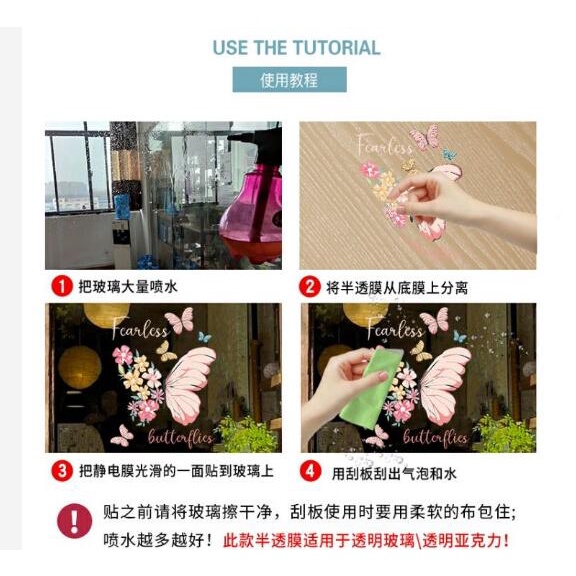 USE THE TUTORIAL

使用教程

Fearless

1 把玻璃大量喷水

2 将半透膜从底膜上分离

Fearless

butterflies

Fearless

butterflies

3 把静电膜光滑的一面贴到玻璃上

4 用刮板刮出气泡和水

!

贴之前请将玻璃擦干净，刮板使用时要用柔软的布包住；喷水越多越好！此款半透膜适用于透明玻璃\透明亚克力！