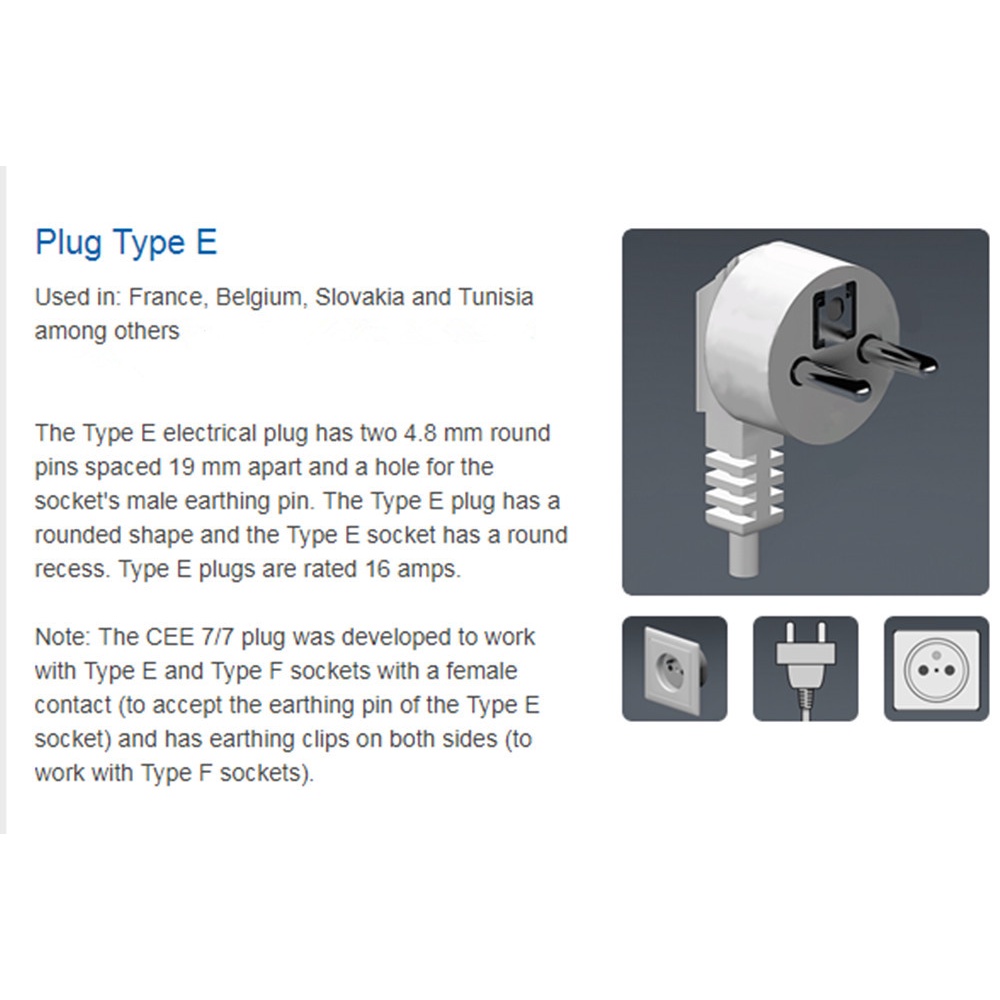 Plug Type E

Used in: France, Belgium, Slovakia and Tunisia among others

The Type E electrical plug has two 4.8 mm round pins spaced 19 mm apart and a hole for the socket's male earthing pin. The Type E plug has a rounded shape and the Type E socket has a round recess. Type E plugs are rated 16 amps.

Note: The CEE 7/7 plug was developed to work with Type E and Type F sockets with a female contact (to accept the earthing pin of the Type E socket) and has earthing clips on both sides (to work with Type F sockets).