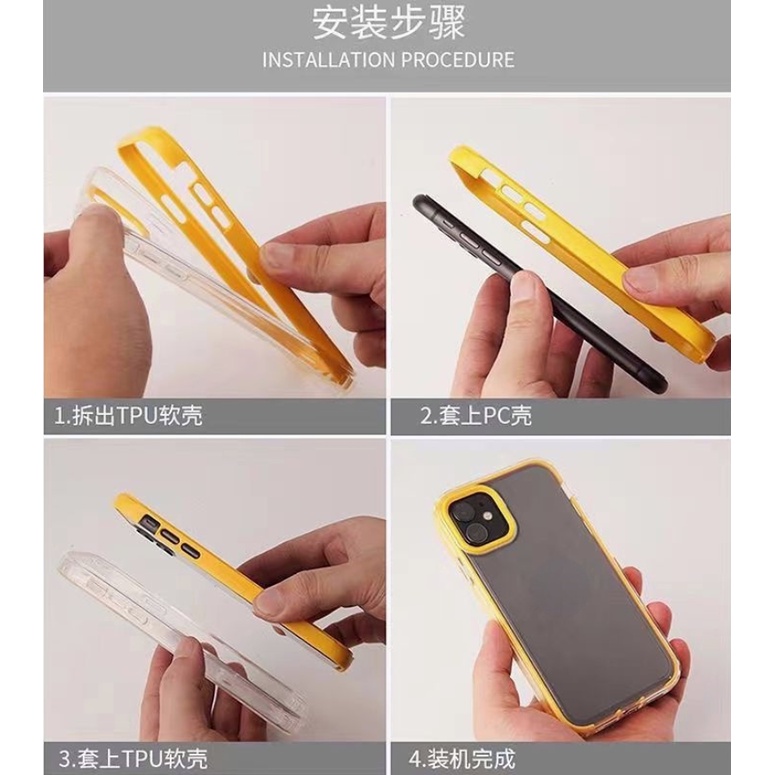 安装步骤
INSTALLATION PROCEDURE

1.拆出TPU软壳

2.套上PC壳

3.套上TPU软壳

4.装机完成