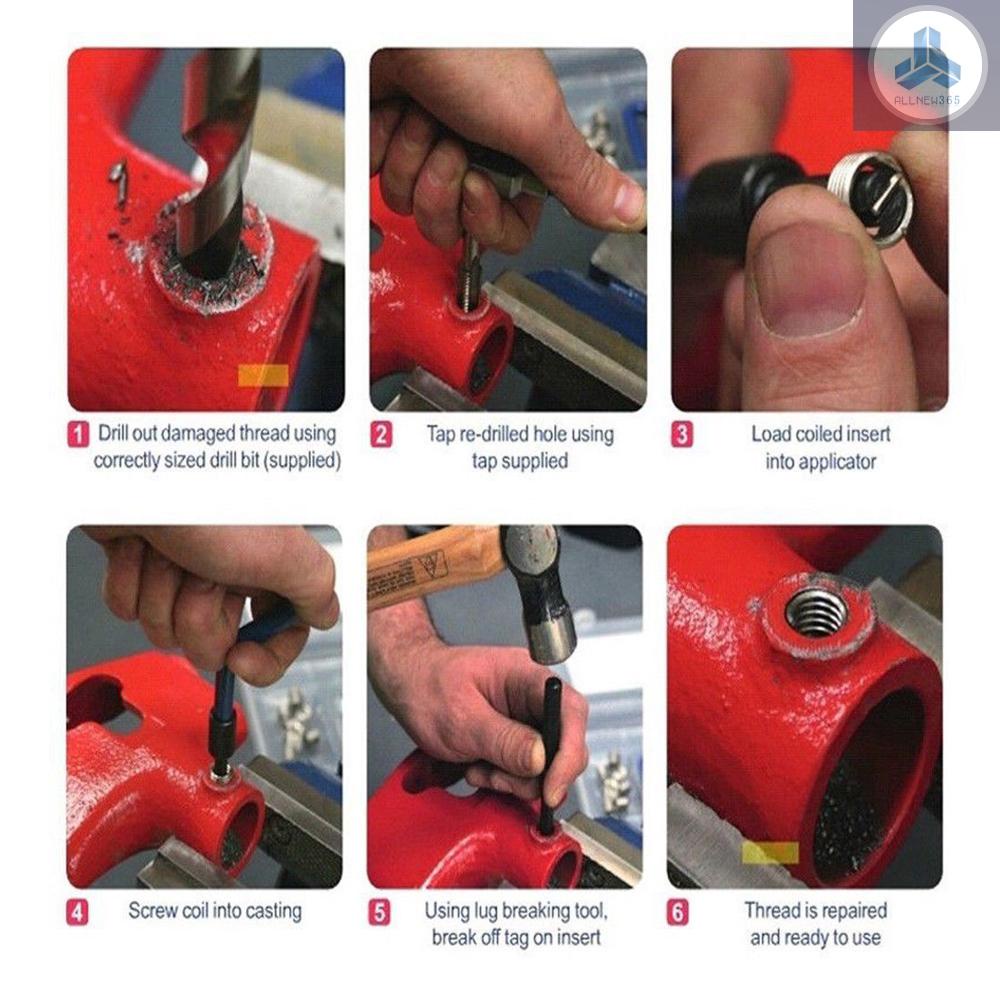 ALLNEW365

1 Drill out damaged thread using correctly sized drill bit (supplied)

2 Tap re-drilled hole using tap supplied

3 Load coiled insert into applicator

4 Screw coil into casting

5 Using lug breaking tool, break off tag on insert

6 Thread is repaired and ready to use