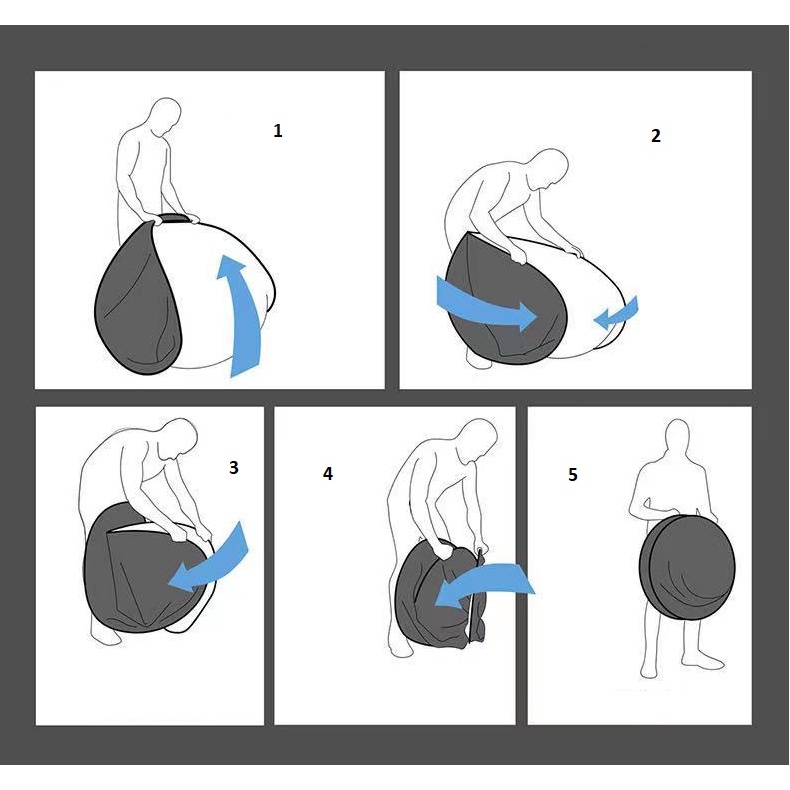 1

2

3

4

5