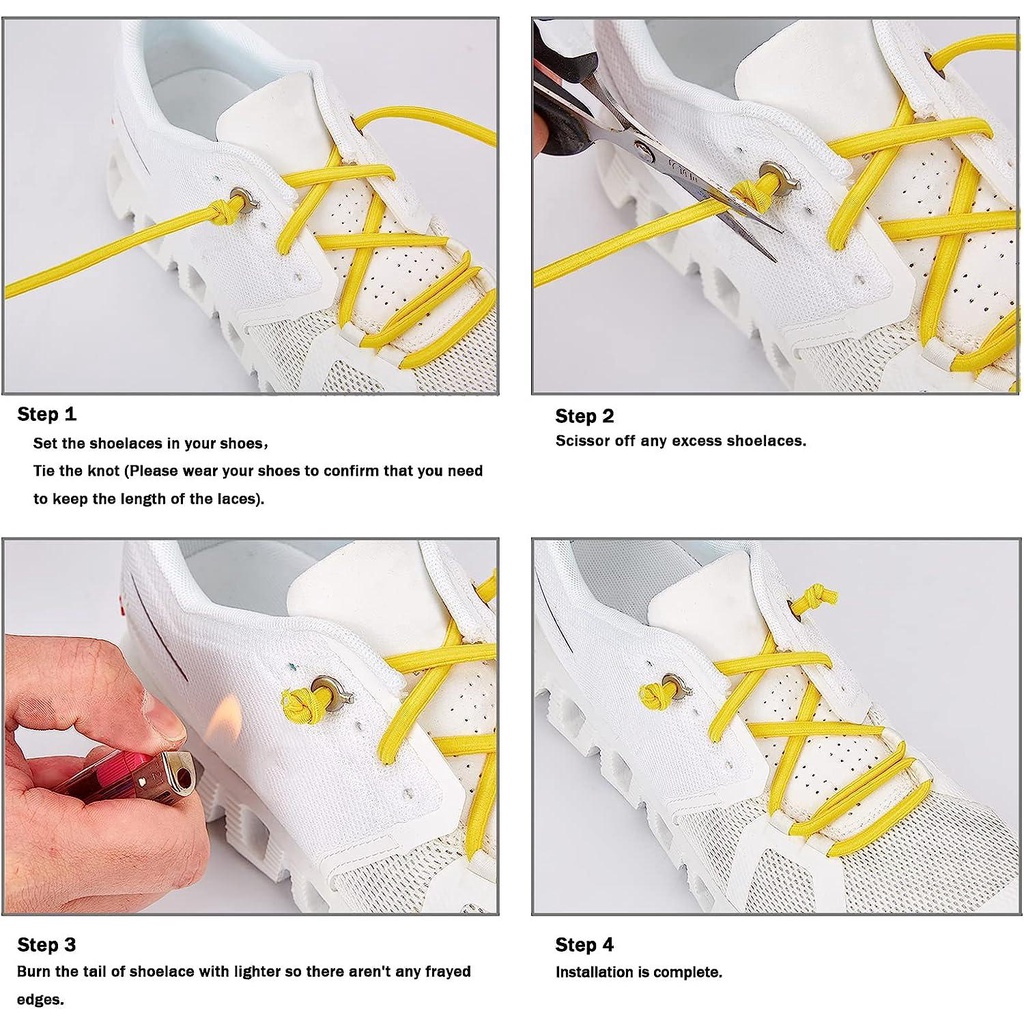 Step 1
Set the shoelaces in your shoes,
Tie the knot (Please wear your shoes to confirm that you need to keep the length of the laces).

Step 2
Scissor off any excess shoelaces.

Step 3
Burn the tail of shoelace with lighter so there aren't any frayed edges.

Step 4
Installation is complete.