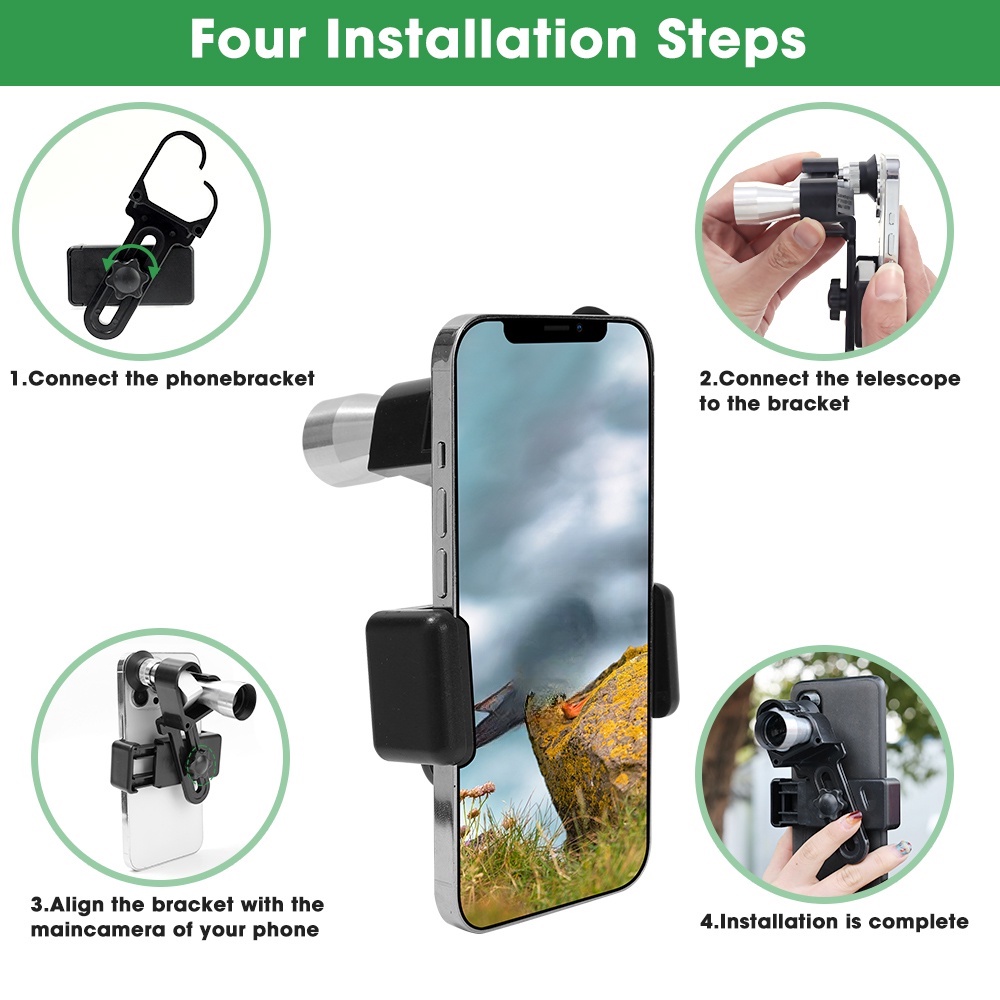 Four Installation Steps

1.Connect the phonebracket

2.Connect the telescope to the bracket

3.Align the bracket with the maincamera of your phone

4.Installation is complete