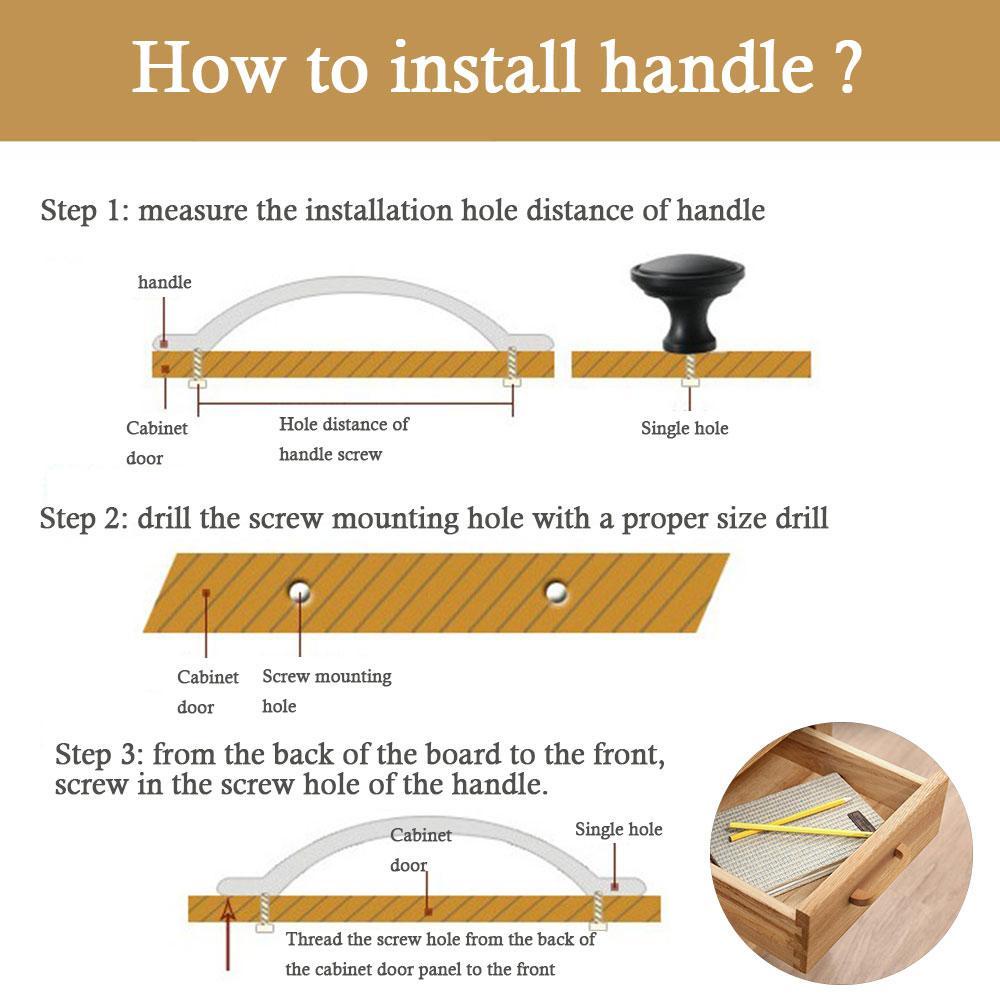 How to install handle ?

Step 1: measure the installation hole distance of handle

handle

Cabinet door

Hole distance of handle screw

Single hole

Step 2: drill the screw mounting hole with a proper size drill

Cabinet door

Screw mounting hole

Step 3: from the back of the board to the front, screw in the screw hole of the handle.

Cabinet door

Single hole

Thread the screw hole from the back of the cabinet door panel to the front