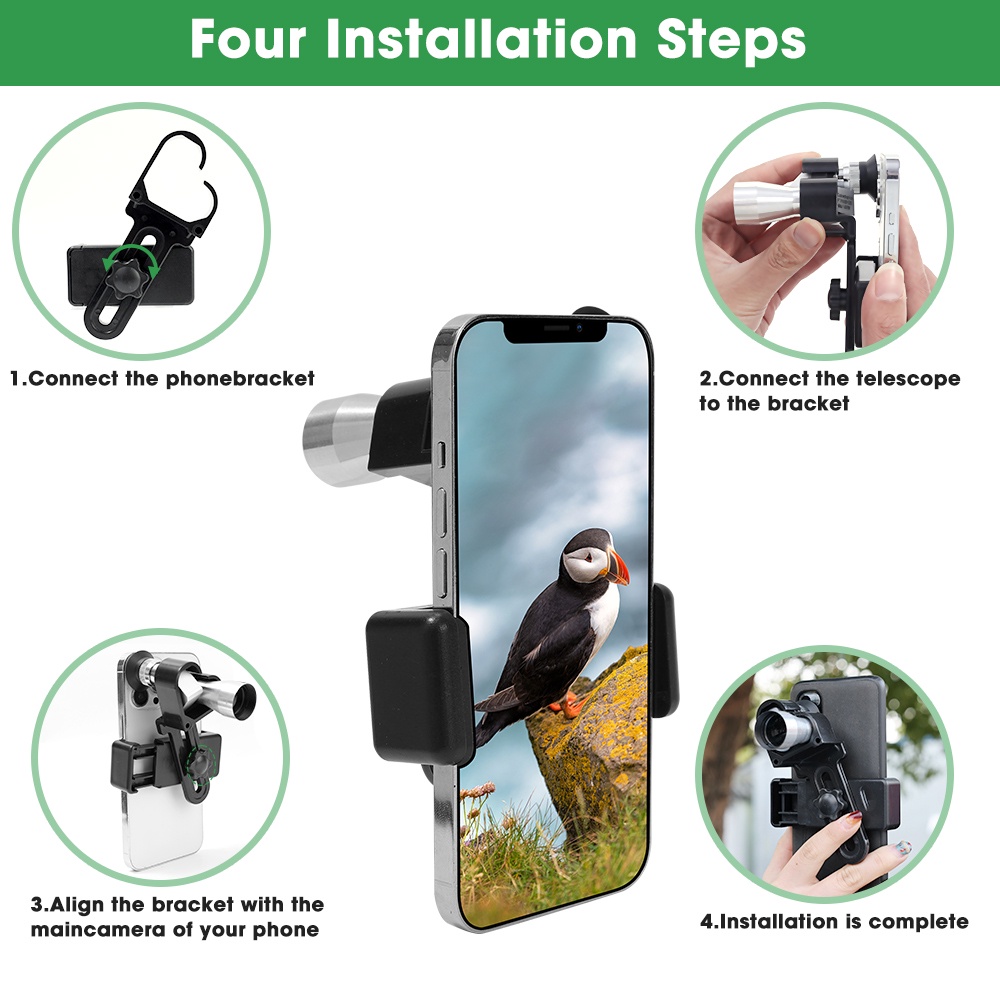 Four Installation Steps

1.Connect the phonebracket

2.Connect the telescope to the bracket

3.Align the bracket with the maincamera of your phone

4.Installation is complete