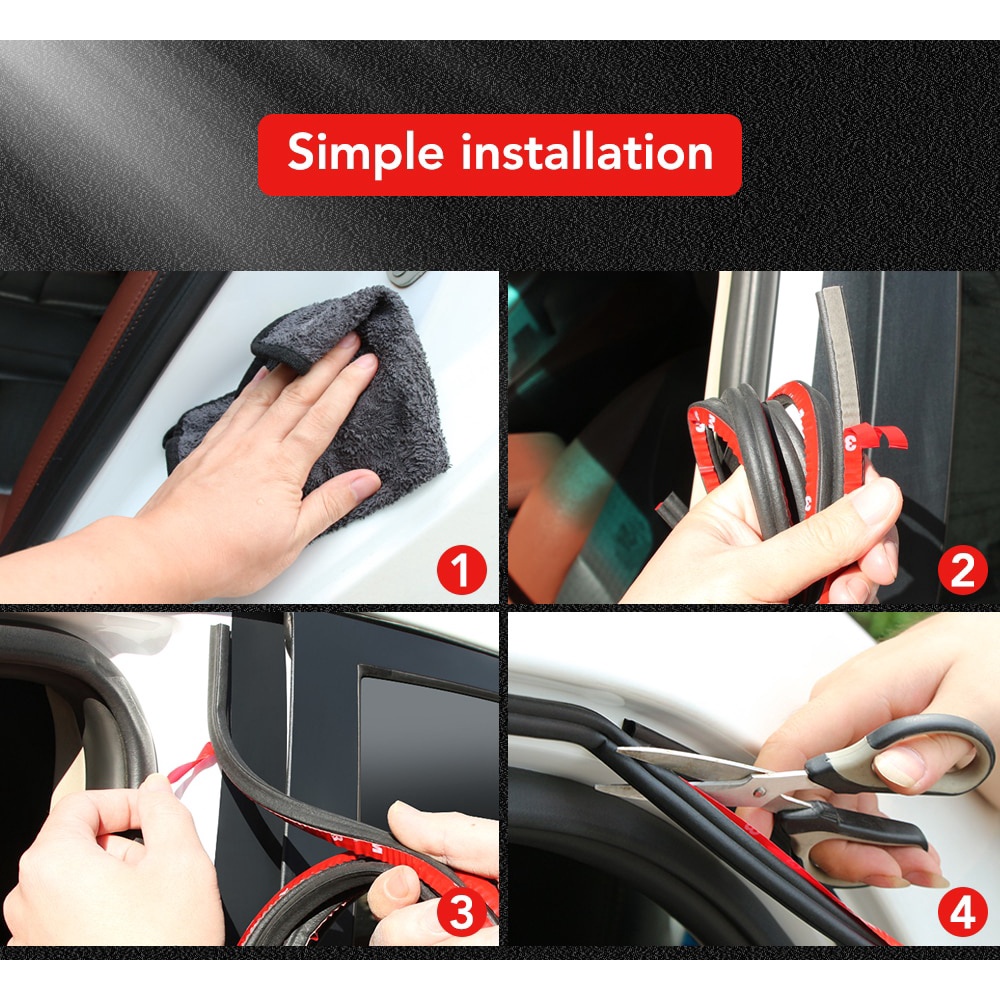 Simple installation

1

2

3

4