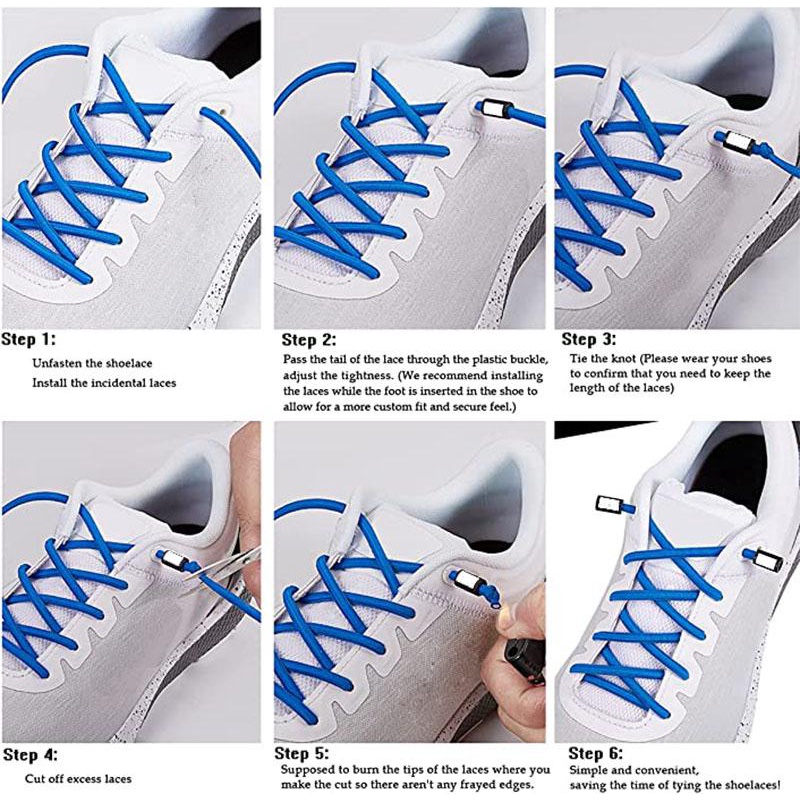 Step 1:
Unfasten the shoelace
Install the incidental laces

Step 2:
Pass the tail of the lace through the plastic buckle, adjust the tightness. (We recommend installing the laces while the foot is inserted in the shoe to allow for a more custom fit and secure feel.)

Step 3:
Tie the knot (Please wear your shoes to confirm that you need to keep the length of the laces)

Step 4:
Cut off excess laces

Step 5:
Supposed to burn the tips of the laces where you make the cut so there aren't any frayed edges.

Step 6:
Simple and convenient, saving the time of tying the shoelaces!