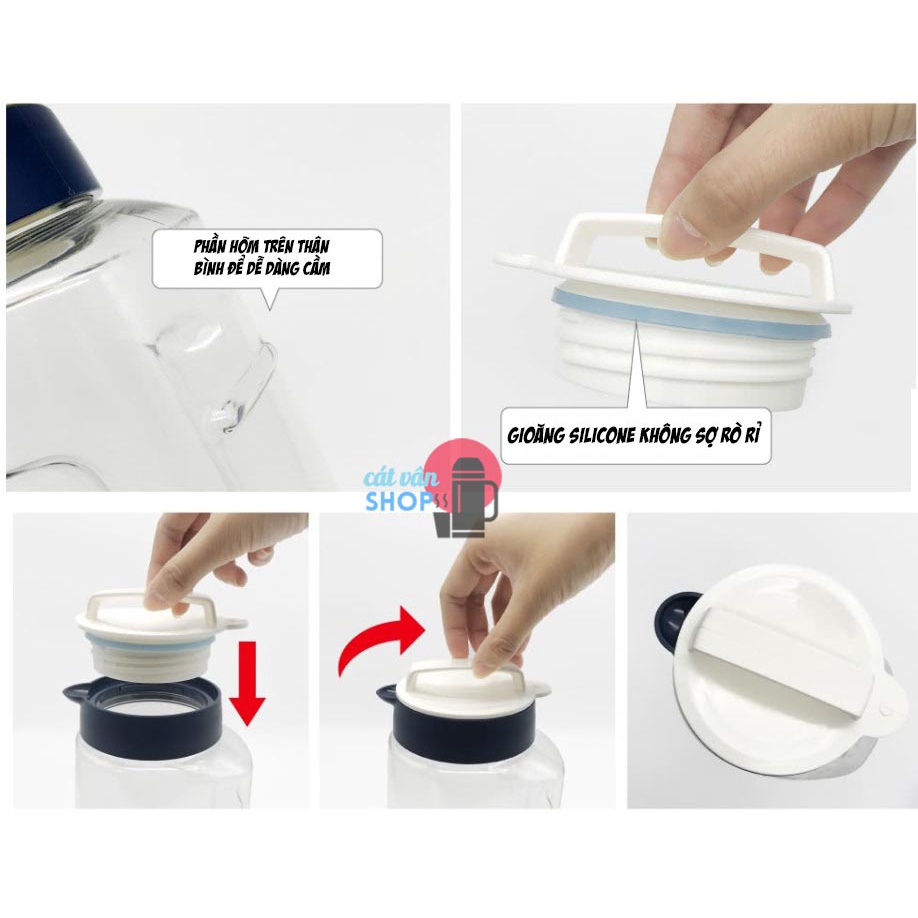 PHẦN HÕM TRÊN THÂN BÌNH ĐỂ DỄ DÀNG CẦM

GIOĂNG SILICONE KHÔNG SỢ RÒ RỈ

cát vân SHOP