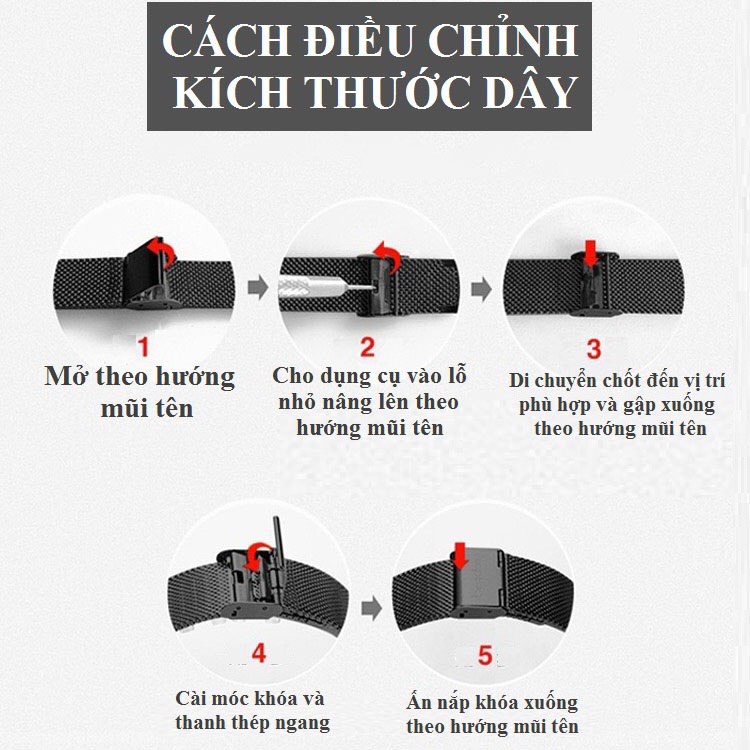 CÁCH ĐIỀU CHỈNH KÍCH THƯỚC DÂY

1
Mở theo hướng mũi tên

2
Cho dụng cụ vào lỗ nhỏ nâng lên theo hướng mũi tên

3
Di chuyển chốt đến vị trí phù hợp và gập xuống theo hướng mũi tên

4
Cài móc khóa và thanh thép ngang

5
Ấn nắp khóa xuống theo hướng mũi tên