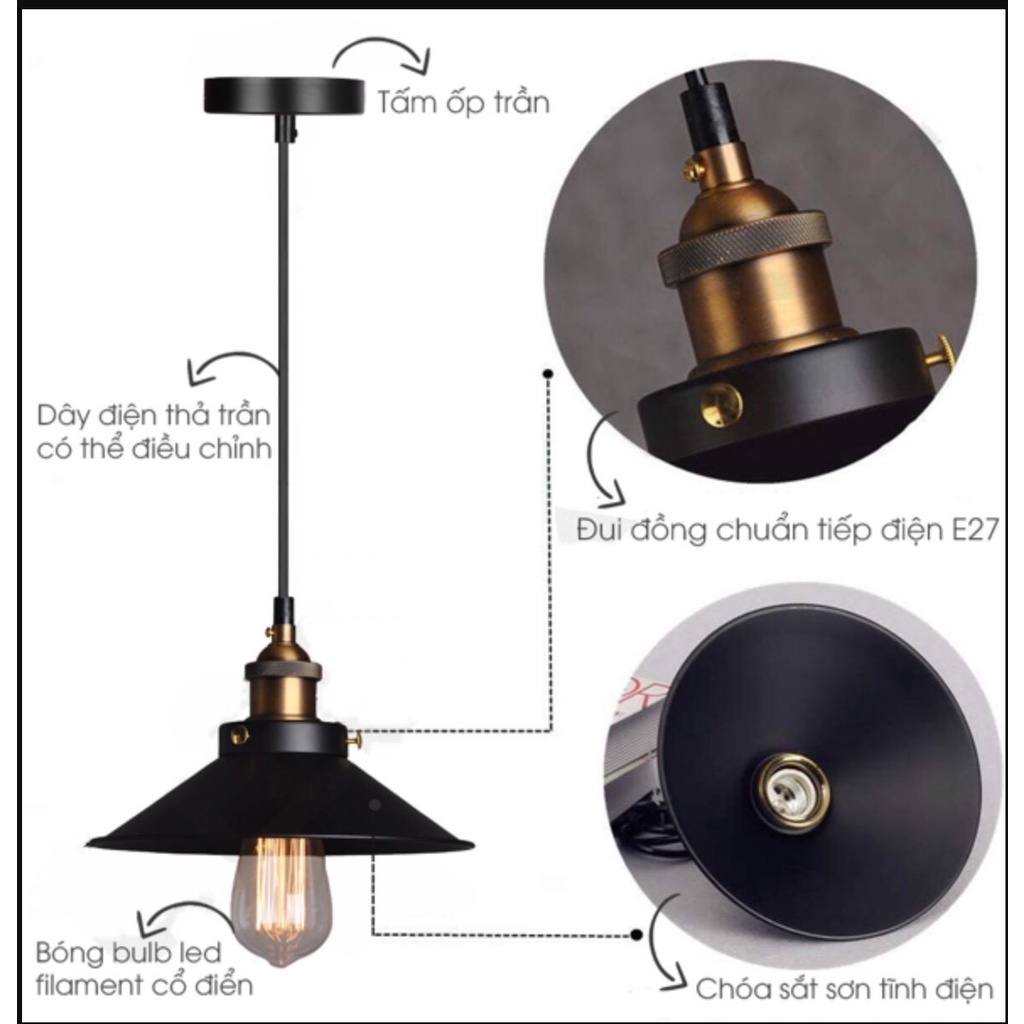 Tấm ốp trần

Dây điện thả trần có thể điều chỉnh

Đui đồng chuẩn tiếp điện E27

Bóng bulb led filament cổ điển

Chóa sắt sơn tĩnh điện