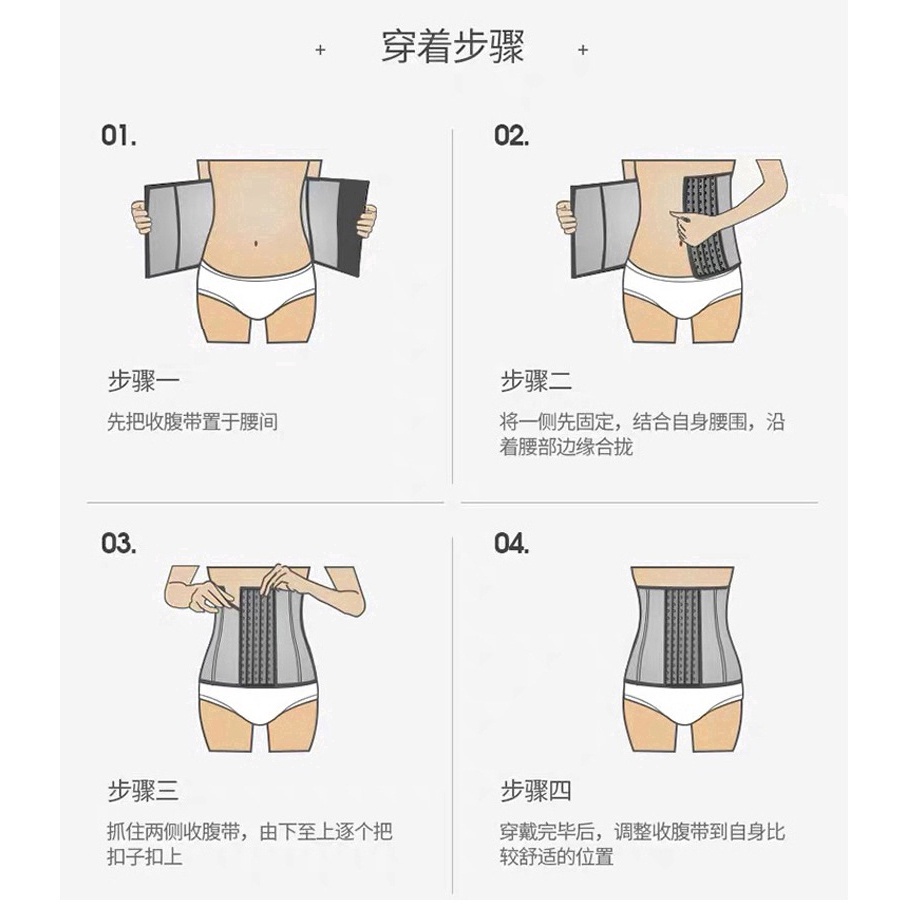 + 穿着步骤 +

01.

步骤一

先把收腹带置于腰间

02.

步骤二

将一侧先固定，结合自身腰围，沿着腰部边缘合拢

03.

步骤三

抓住两侧收腹带，由下至上逐个把扣子扣上

04.

步骤四

穿戴完毕后，调整收腹带到自身比较舒适的位置