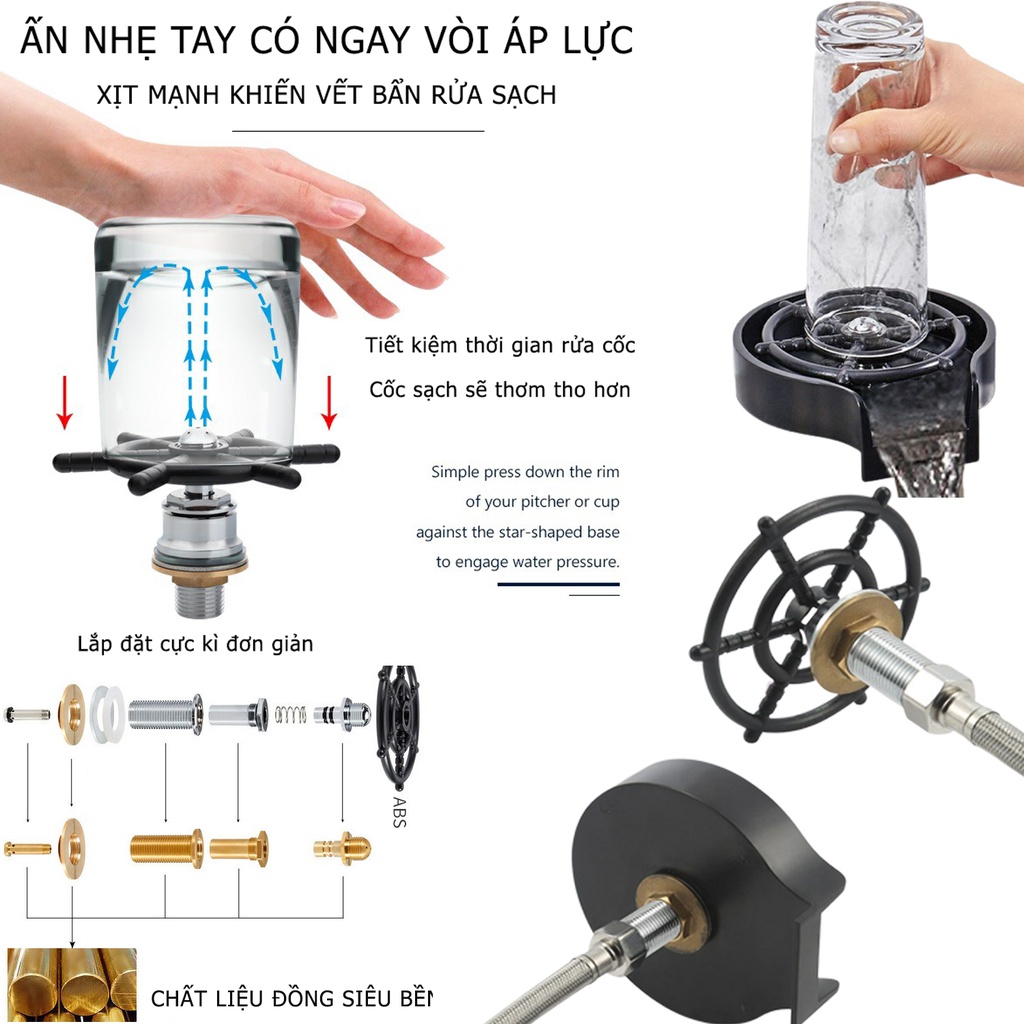 ẤN NHẸ TAY CÓ NGAY VÒI ÁP LỰC

XỊT MẠNH KHIẾN VẾT BẨN RỬA SẠCH

Tiết kiệm thời gian rửa cốc

Cốc sạch sẽ thơm tho hơn

Simple press down the rim of your pitcher or cup against the star-shaped base to engage water pressure.

Lắp đặt cực kì đơn giản

ABS

CHẤT LIỆU ĐỒNG SIÊU BỀN