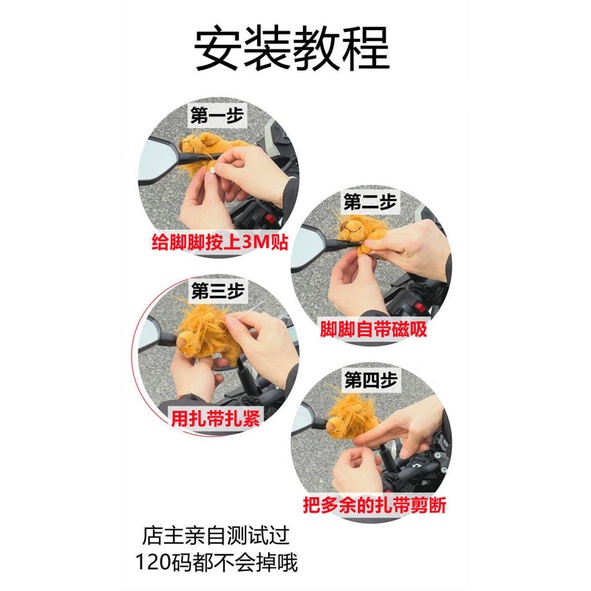 安装教程

第一步

给脚脚按上3M贴

第二步

脚脚自带磁吸

第三步

用扎带扎紧

第四步

把多余的扎带剪断

店主亲自测试过
120码都不会掉哦