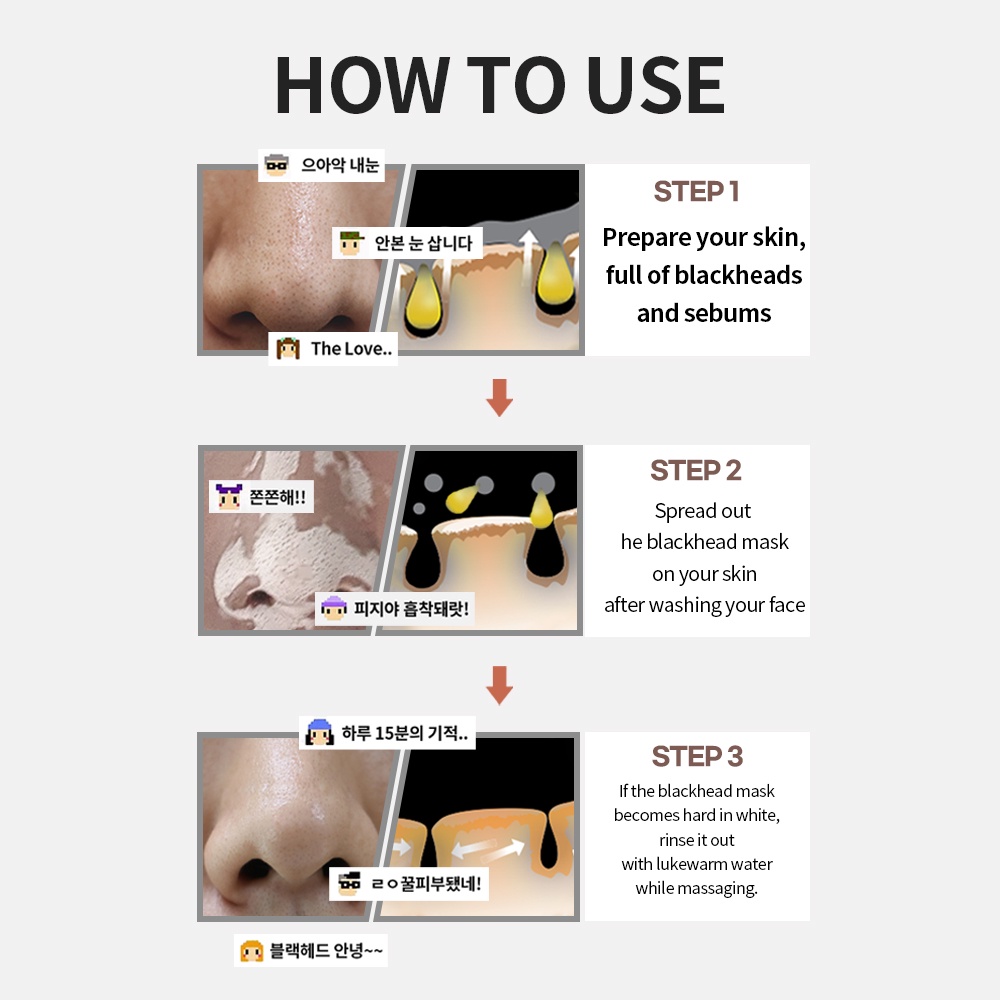 HOW TO USE

으아악 내눈

안본 눈 삽니다

The Love..

STEP 1

Prepare your skin, full of blackheads and sebums

쫀쫀해!!

피지야 흡착돼랏!

STEP 2

Spread out he blackhead mask on your skin after washing your face

하루 15분의 기적..

ㄹㅇ꿀피부됐네!

블랙헤드 안녕~~

STEP 3

If the blackhead mask becomes hard in white, rinse it out with lukewarm water while massaging.