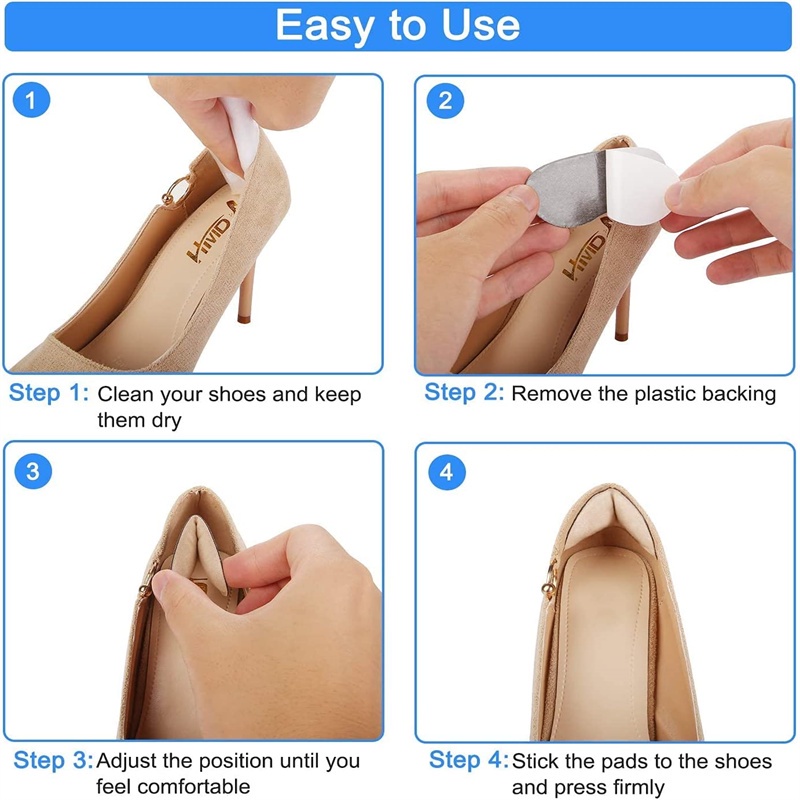 Easy to Use

1

HIVID

Step 1: Clean your shoes and keep them dry

2

HIVID

Step 2: Remove the plastic backing

3

Step 3: Adjust the position until you feel comfortable

4

Step 4: Stick the pads to the shoes and press firmly