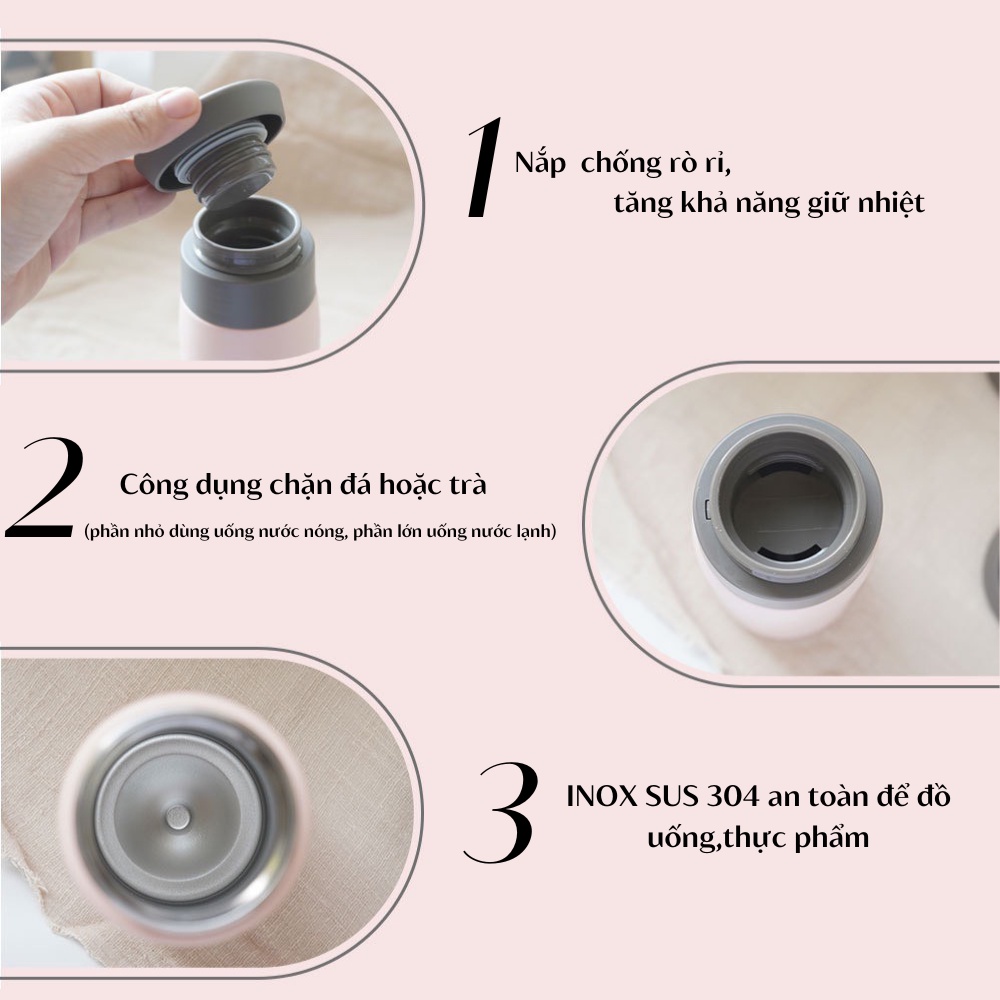 1 Nắp chống rò rỉ,
tăng khả năng giữ nhiệt

2 Công dụng chặn đá hoặc trà
(phần nhỏ dùng uống nước nóng, phần lớn uống nước lạnh)

3 INOX SUS 304 an toàn để đồ uống,thực phẩm