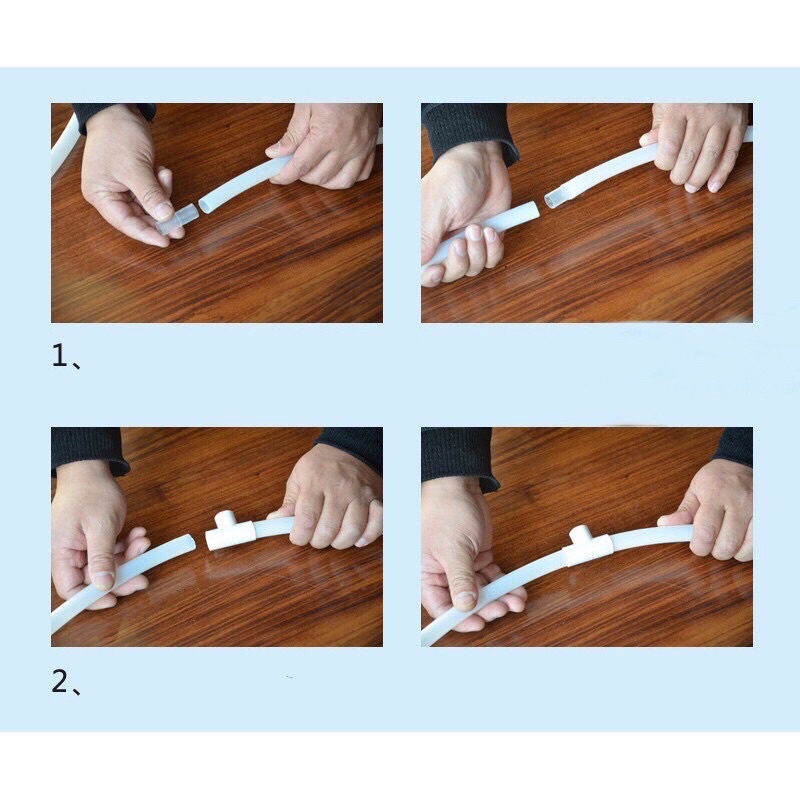 1、

2、