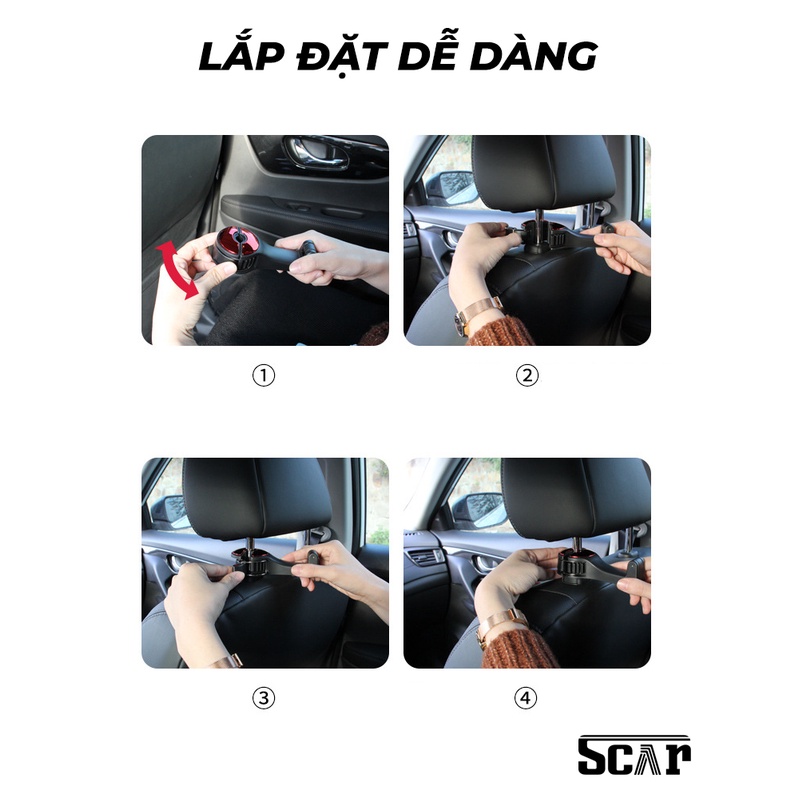 LẮP ĐẶT DỄ DÀNG

①

②

③

④

SCAR