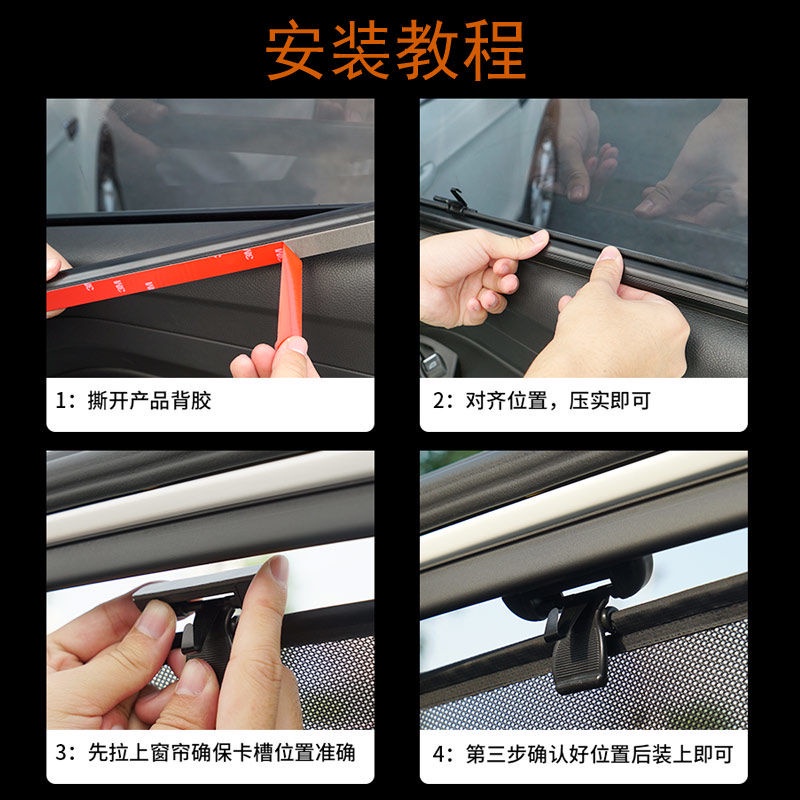 安装教程

1：撕开产品背胶

2：对齐位置，压实即可

3：先拉上窗帘确保卡槽位置准确

4：第三步确认好位置后装上即可