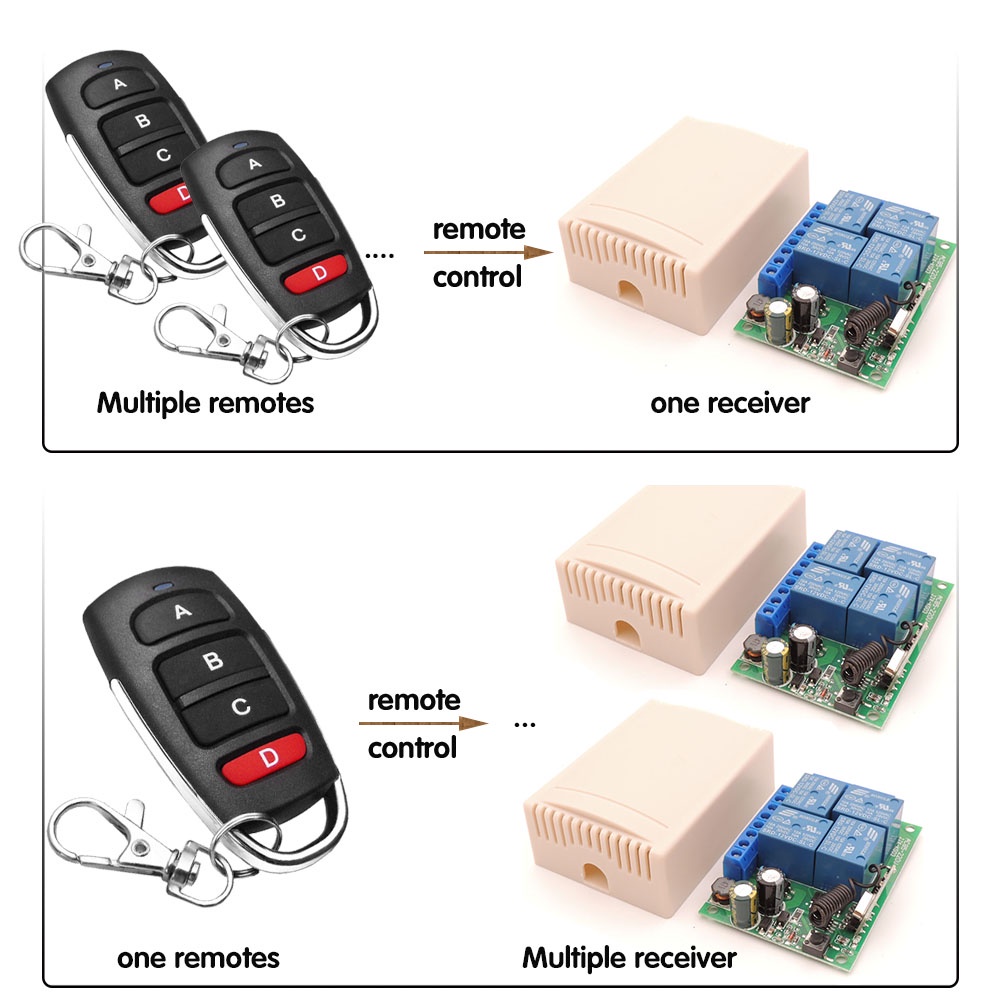 A
B
C
D
A
B
C
D
....
remote
control
Multiple remotes
one receiver

A
B
C
D
remote
control
...
one remotes
Multiple receiver