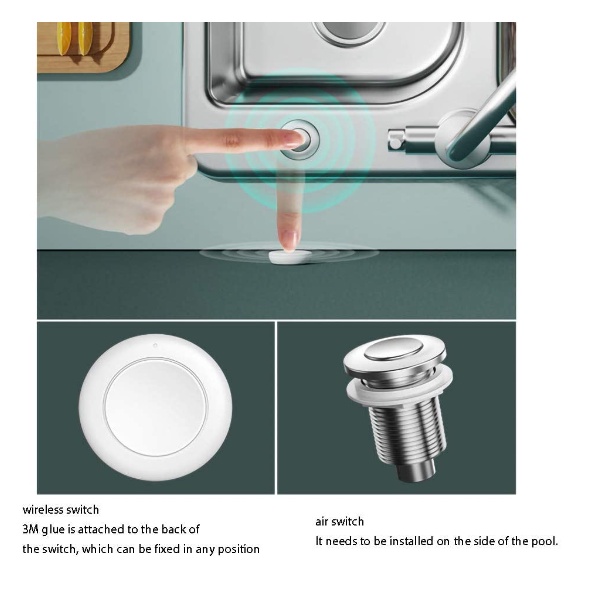 wireless switch
3M glue is attached to the back of the switch, which can be fixed in any position

air switch
It needs to be installed on the side of the pool.