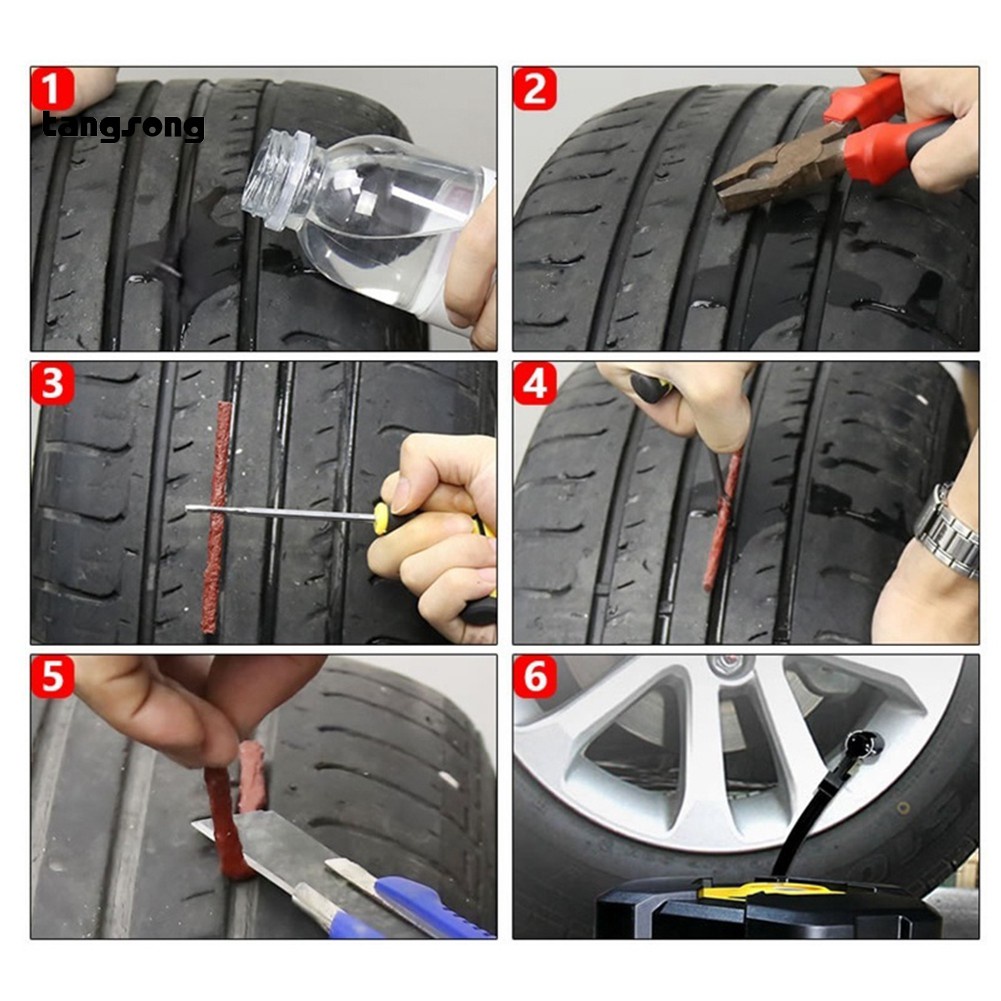 1
tangsong
2
3
4
5
6