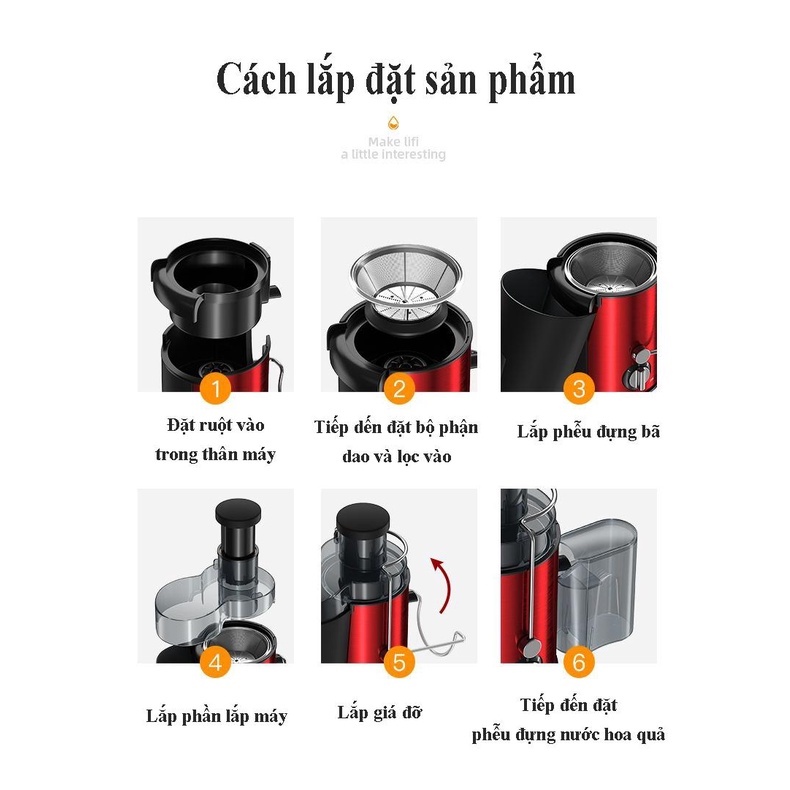 Cách lắp đặt sản phẩm

Make lifi
a little interesting

1
Đặt ruột vào trong thân máy

2
Tiếp đến đặt bộ phận dao và lọc vào

3
Lắp phễu đựng bã

4
Lắp phần lắp máy

5
Lắp giá đỡ

6
Tiếp đến đặt phễu đựng nước hoa quả