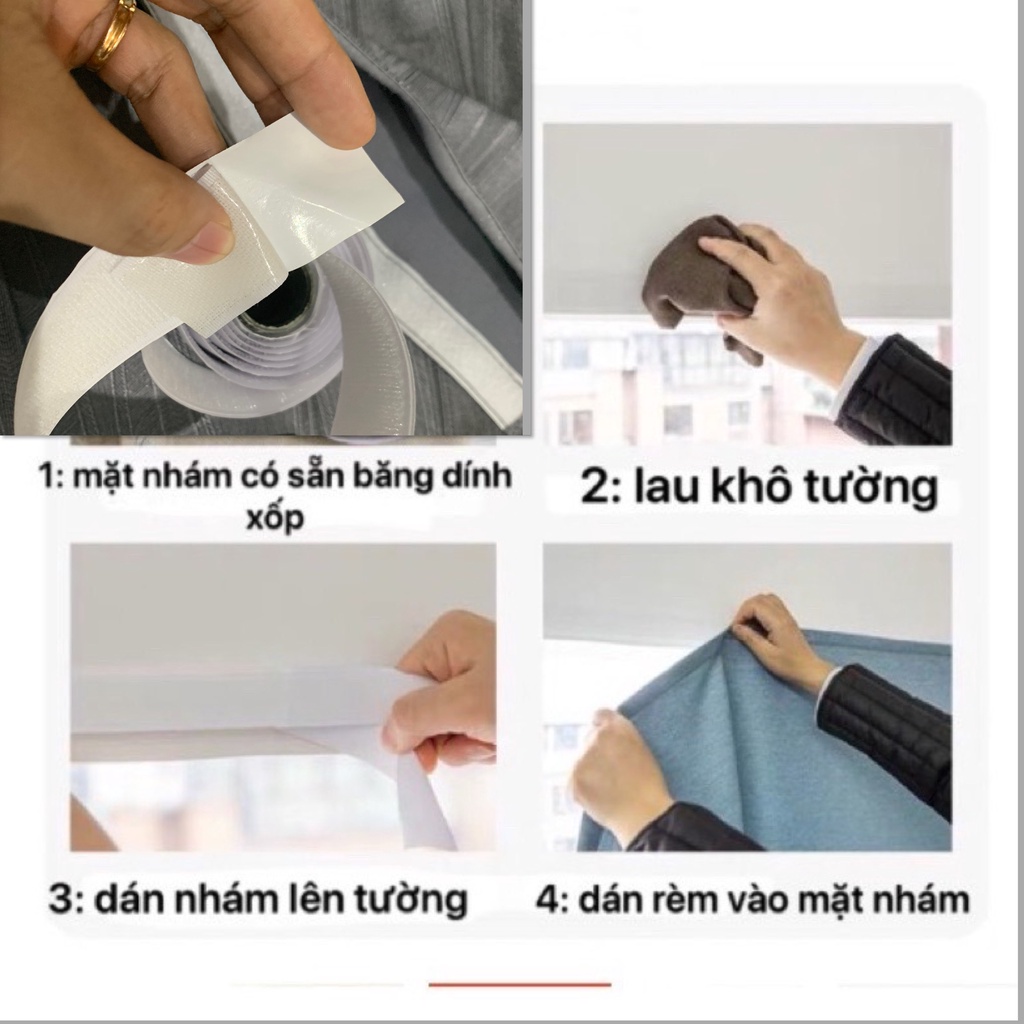 1: mặt nhám có sẵn băng dính xốp

2: lau khô tường

3: dán nhám lên tường

4: dán rèm vào mặt nhám