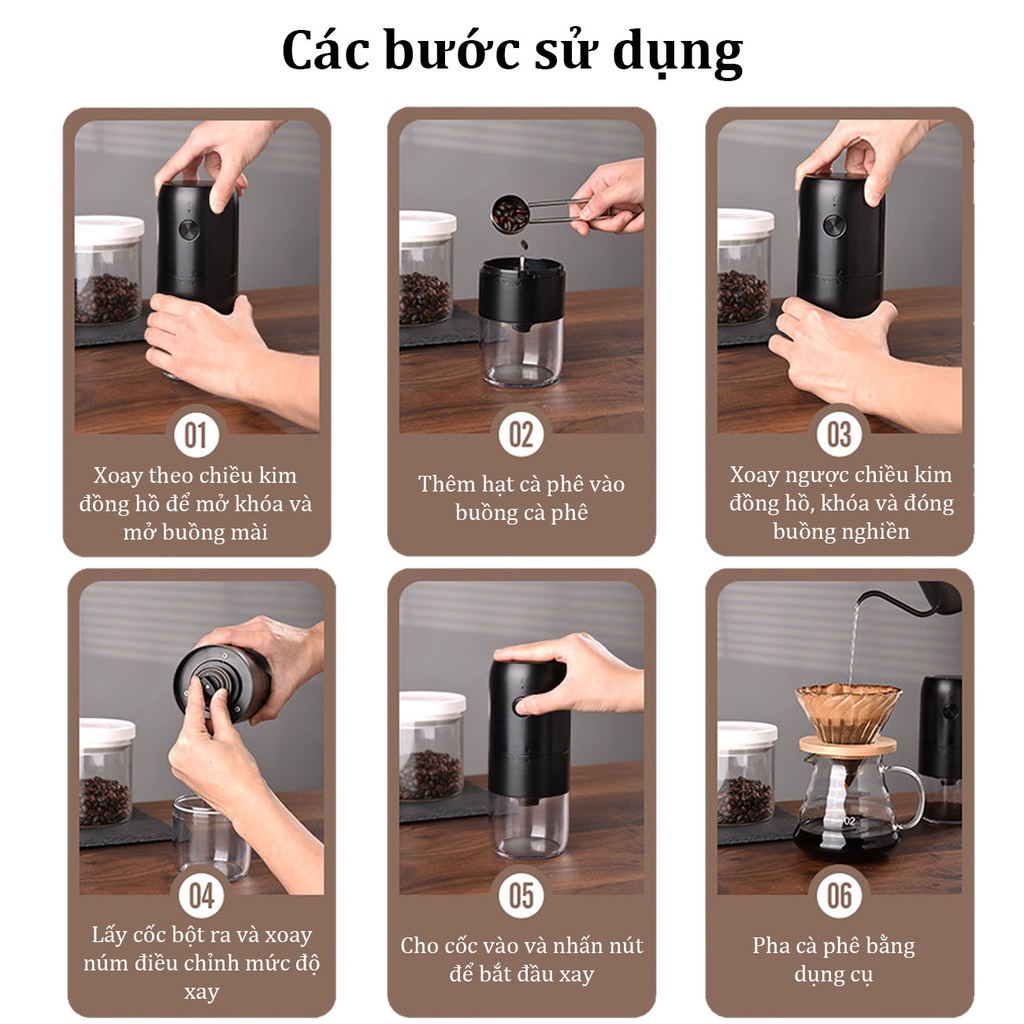 Các bước sử dụng

01
Xoay theo chiều kim đồng hồ để mở khóa và mở buồng mài

02
Thêm hạt cà phê vào buồng cà phê

03
Xoay ngược chiều kim đồng hồ, khóa và đóng buồng nghiền

04
Lấy cốc bột ra và xoay núm điều chỉnh mức độ xay

05
Cho cốc vào và nhấn nút để bắt đầu xay

06
Pha cà phê bằng dụng cụ