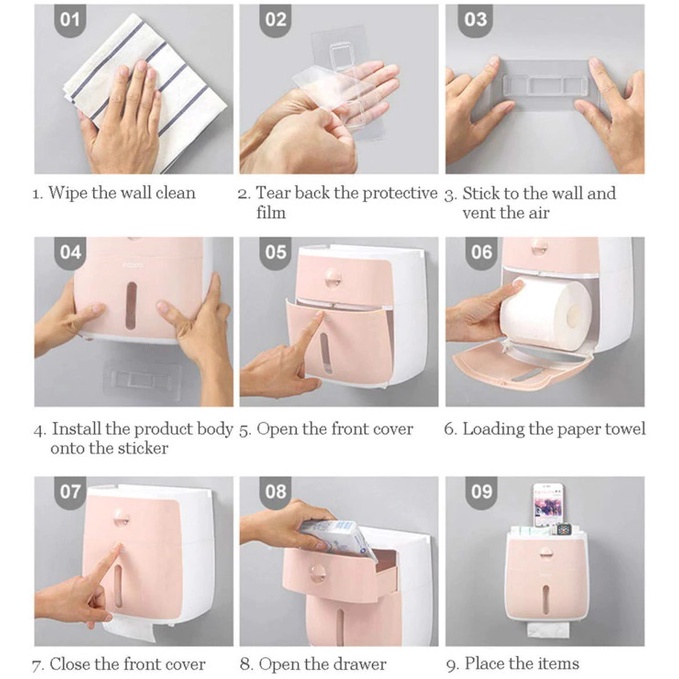 01

1. Wipe the wall clean

02

2. Tear back the protective film

03

3. Stick to the wall and vent the air

04

4. Install the product body onto the sticker

05

5. Open the front cover

06

6. Loading the paper towel

07

7. Close the front cover

08

8. Open the drawer

09

9. Place the items