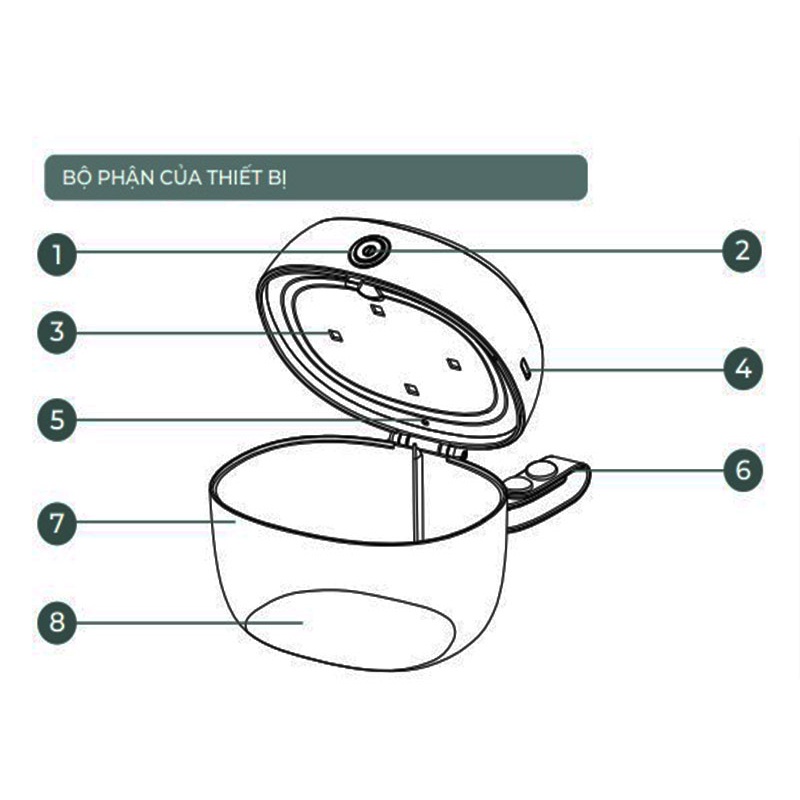 BỘ PHẬN CỦA THIẾT BỊ

1
2
3
4
5
6
7
8