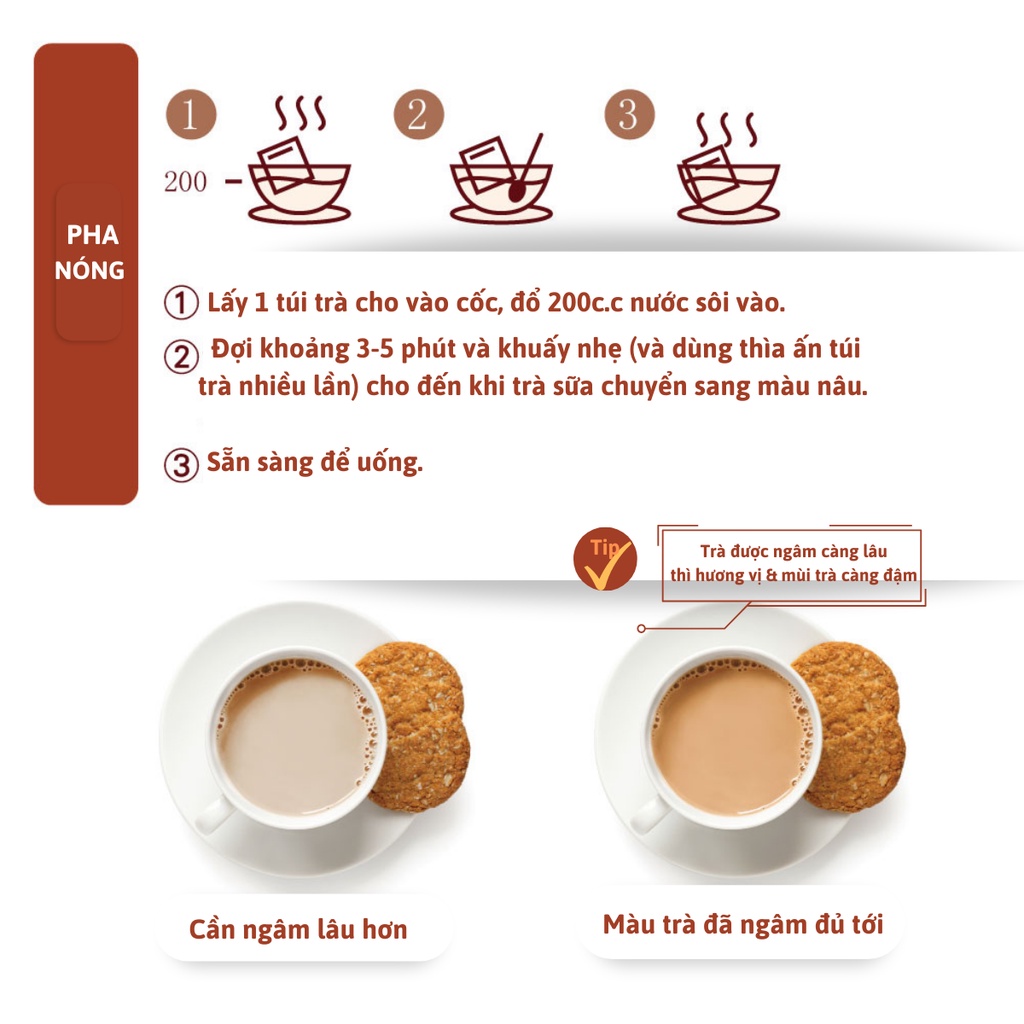 PHA NÓNG

1

200

2

3

① Lấy 1 túi trà cho vào cốc, đổ 200c.c nước sôi vào.

② Đợi khoảng 3-5 phút và khuấy nhẹ (và dùng thìa ấn túi trà nhiều lần) cho đến khi trà sữa chuyển sang màu nâu.

③ Sẵn sàng để uống.

Tip

Trà được ngâm càng lâu thì hương vị & mùi trà càng đậm

Cần ngâm lâu hơn

Màu trà đã ngâm đủ tới