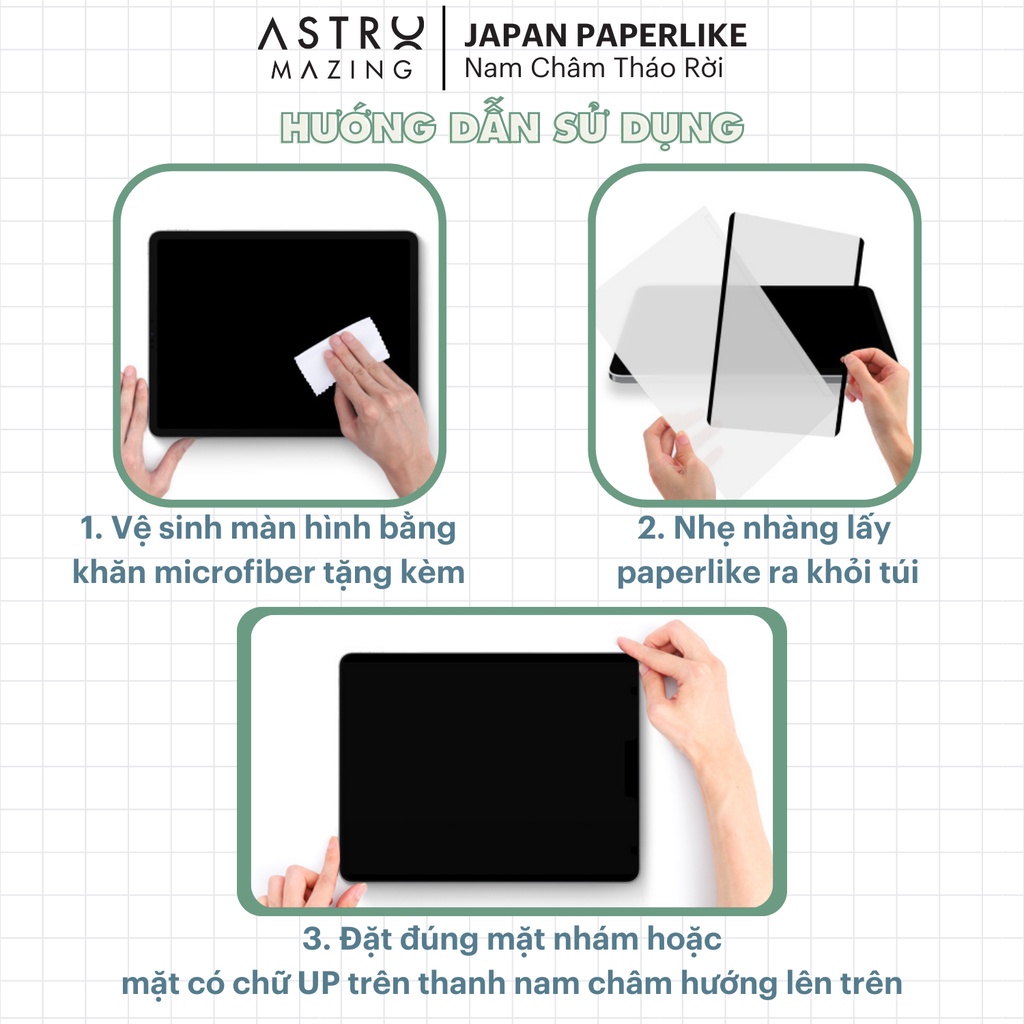 ASTRO
MAZING

JAPAN PAPERLIKE
Nam Châm Tháo Rời

HƯỚNG DẪN SỬ DỤNG

1. Vệ sinh màn hình bằng khăn microfiber tặng kèm

2. Nhẹ nhàng lấy paperlike ra khỏi túi

3. Đặt đúng mặt nhám hoặc mặt có chữ UP trên thanh nam châm hướng lên trên