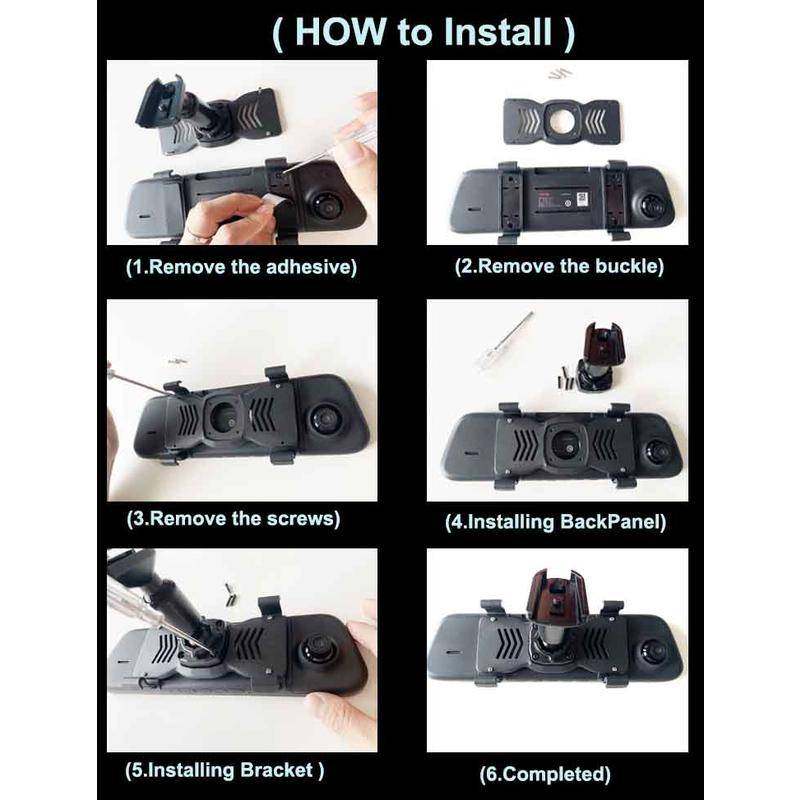 ( HOW to Install )

(1.Remove the adhesive)

(2.Remove the buckle)

(3.Remove the screws)

(4.Installing BackPanel)

(5.Installing Bracket )

(6.Completed)