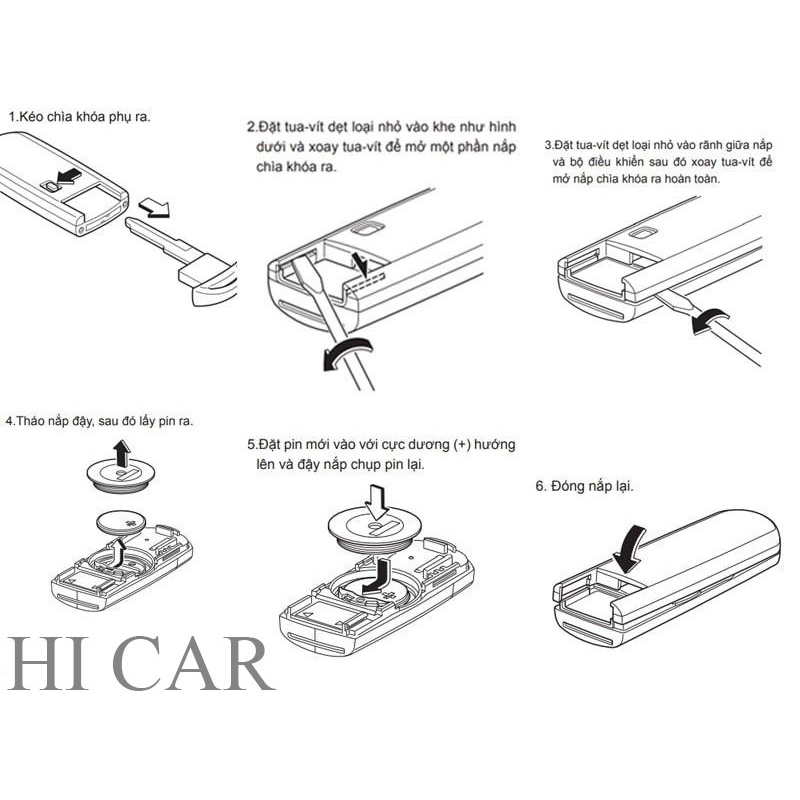 1.Kéo chìa khóa phụ ra.

2.Đặt tua-vít dẹt loại nhỏ vào khe như hình dưới và xoay tua-vít để mở một phần nắp chìa khóa ra.

3.Đặt tua-vít dẹt loại nhỏ vào rãnh giữa nắp và bộ điều khiển sau đó xoay tua-vít để mở nắp chìa khóa ra hoàn toàn.

4.Tháo nắp đậy, sau đó lấy pin ra.

5.Đặt pin mới vào với cực dương (+) hướng lên và đậy nắp chụp pin lại.

6. Đóng nắp lại.

HI CAR