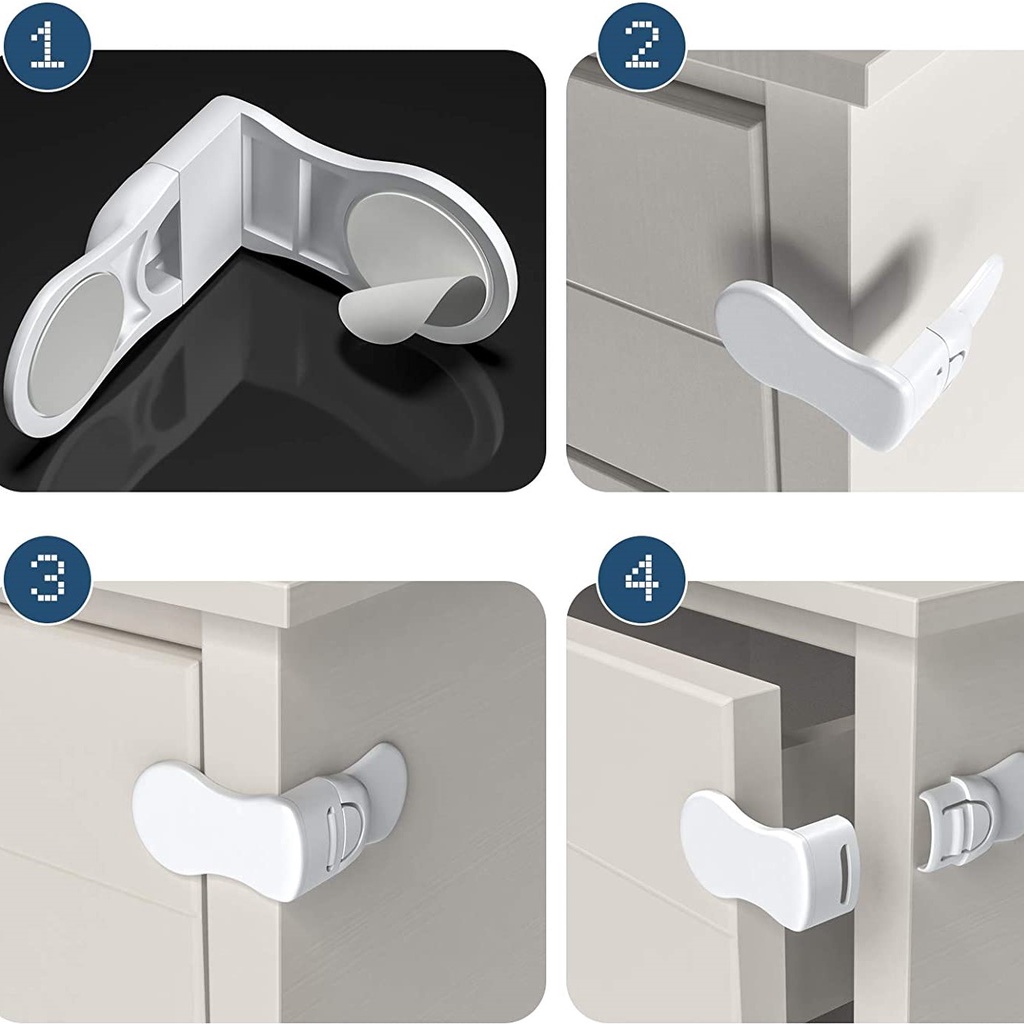 1

2

3

4