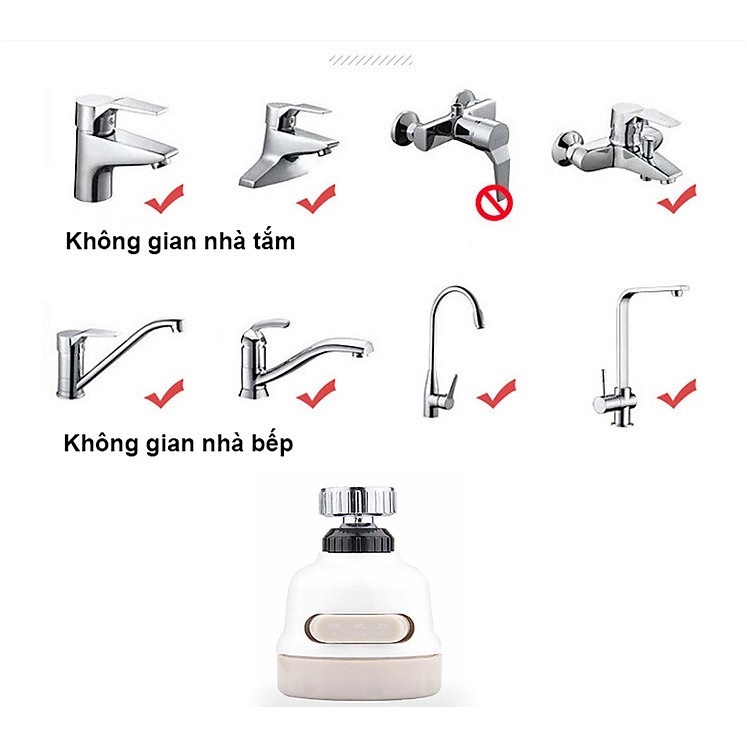 Không gian nhà tắm

Không gian nhà bếp