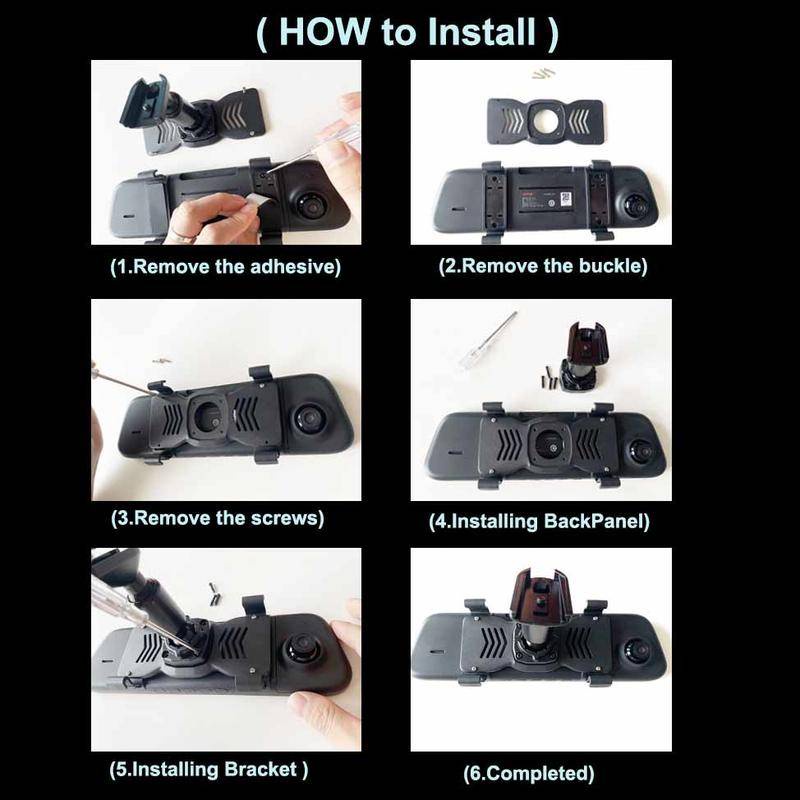 ( HOW to Install )

(1.Remove the adhesive)

(2.Remove the buckle)

(3.Remove the screws)

(4.Installing BackPanel)

(5.Installing Bracket )

(6.Completed)