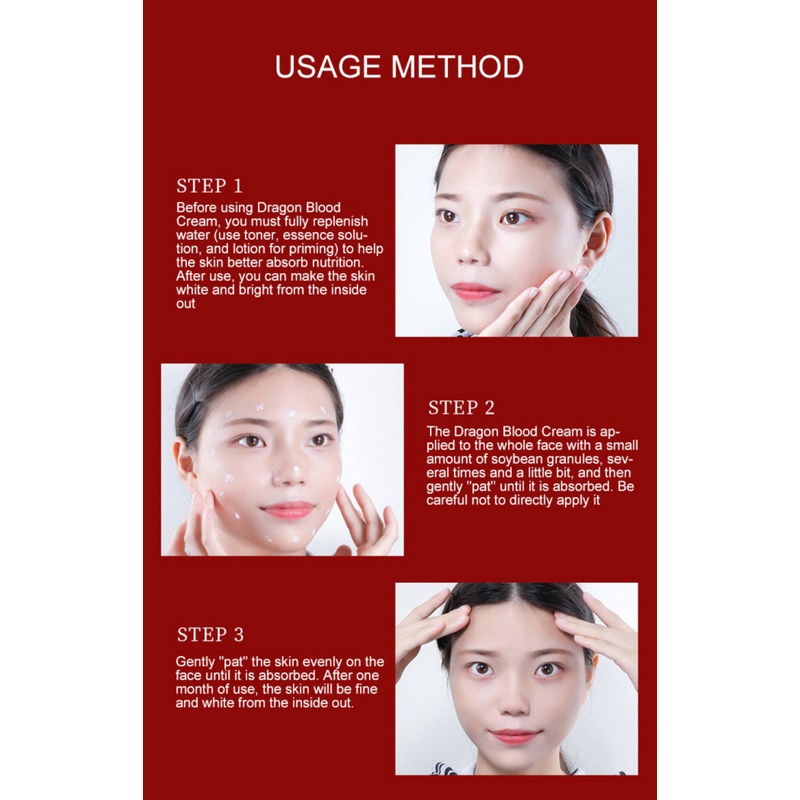 USAGE METHOD

STEP 1
Before using Dragon Blood Cream, you must fully replenish water (use toner, essence solution, and lotion for priming) to help the skin better absorb nutrition. After use, you can make the skin white and bright from the inside out

STEP 2
The Dragon Blood Cream is applied to the whole face with a small amount of soybean granules, several times and a little bit, and then gently "pat" until it is absorbed. Be careful not to directly apply it

STEP 3
Gently "pat" the skin evenly on the face until it is absorbed. After one month of use, the skin will be fine and white from the inside out.