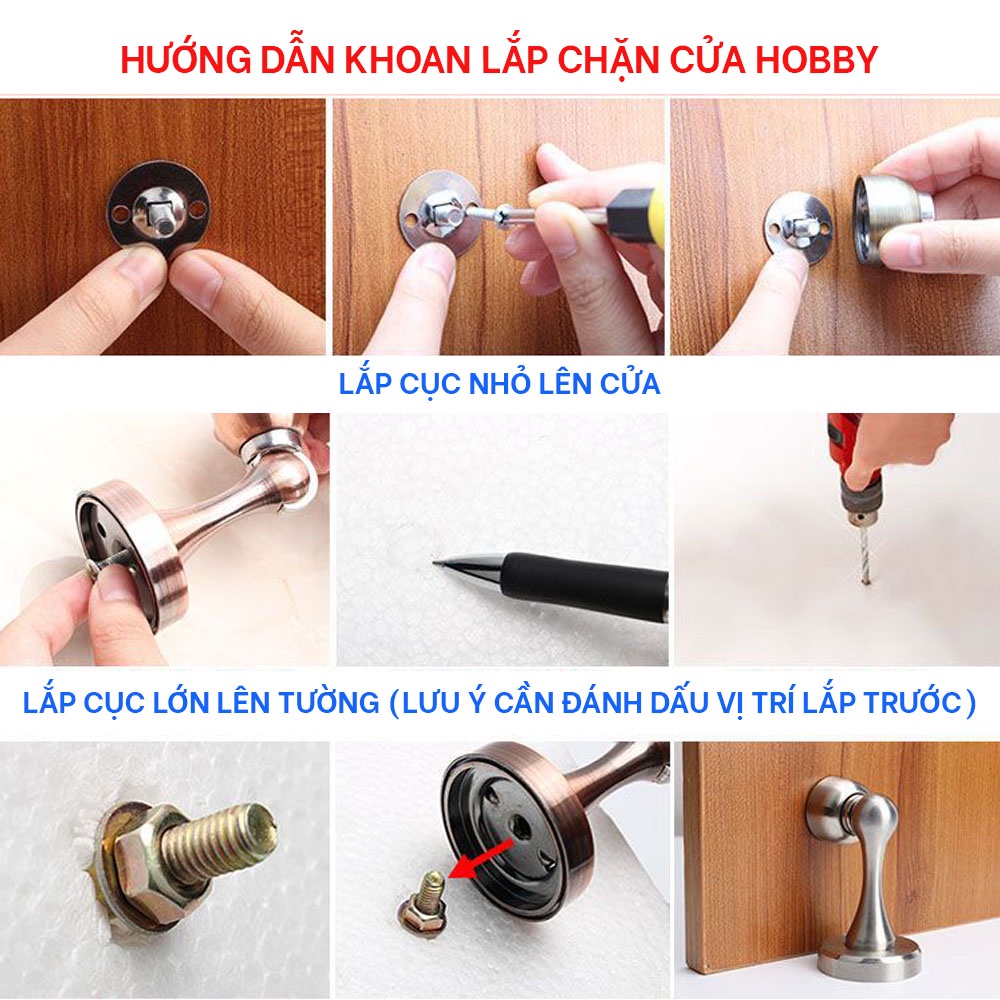 HƯỚNG DẪN KHOAN LẮP CHẶN CỬA HOBBY

LẮP CỤC NHỎ LÊN CỬA

LẮP CỤC LỚN LÊN TƯỜNG (LƯU Ý CẦN ĐÁNH DẤU VỊ TRÍ LẮP TRƯỚC)