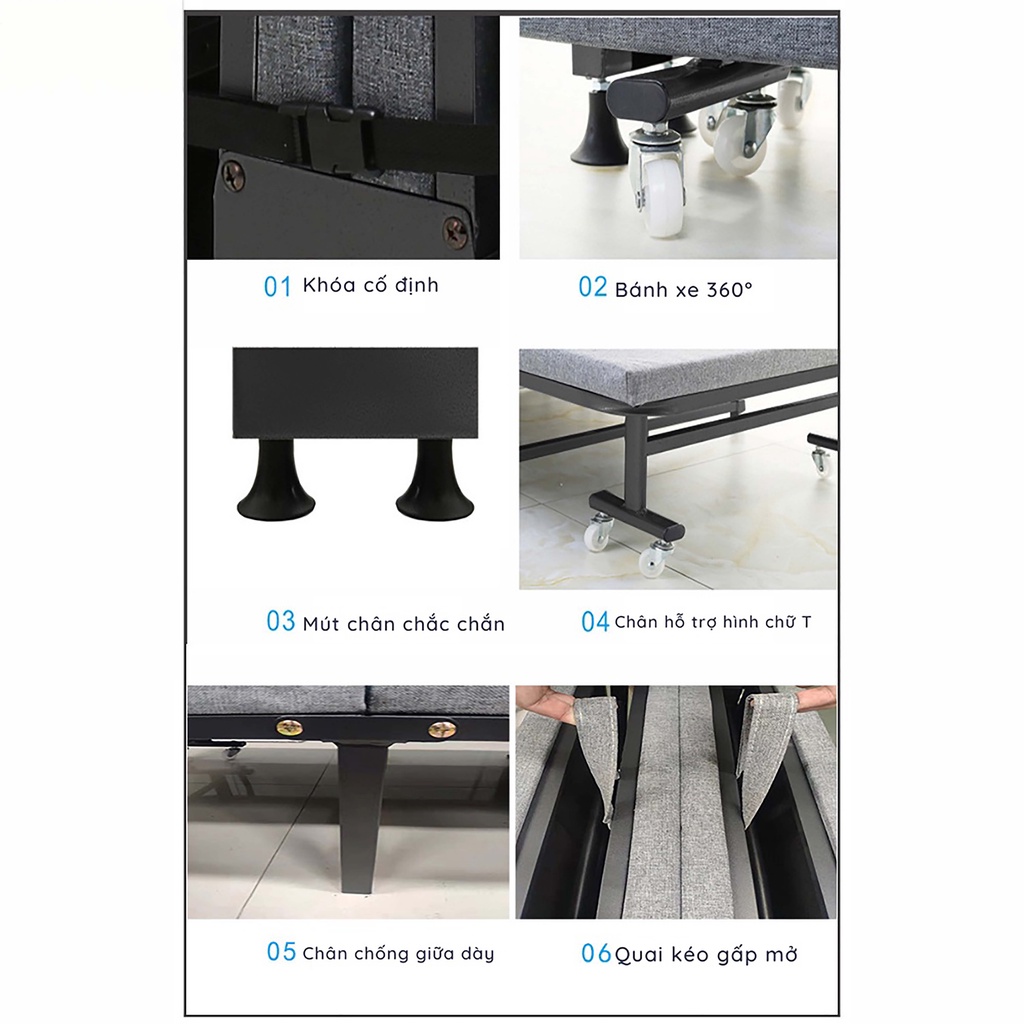 01 Khóa cố định

02 Bánh xe 360°

03 Mút chân chắc chắn

04 Chân hỗ trợ hình chữ T

05 Chân chống giữa dày

06 Quai kéo gấp mở