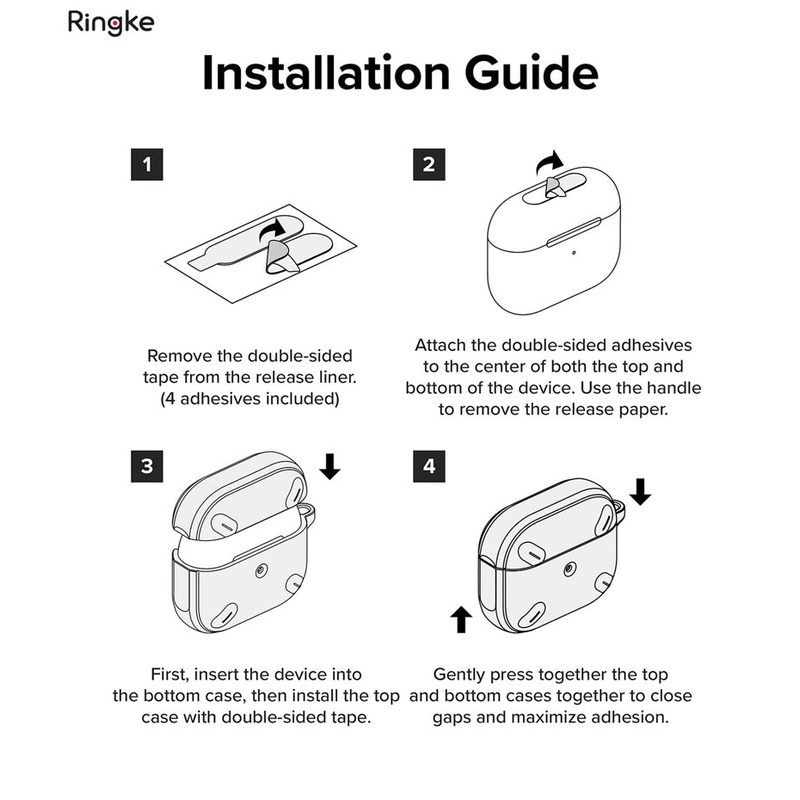 Ringke

Installation Guide

1

Remove the double-sided tape from the release liner. (4 adhesives included)

2

Attach the double-sided adhesives to the center of both the top and bottom of the device. Use the handle to remove the release paper.

3

First, insert the device into the bottom case, then install the top case with double-sided tape.

4

Gently press together the top and bottom cases together to close gaps and maximize adhesion.