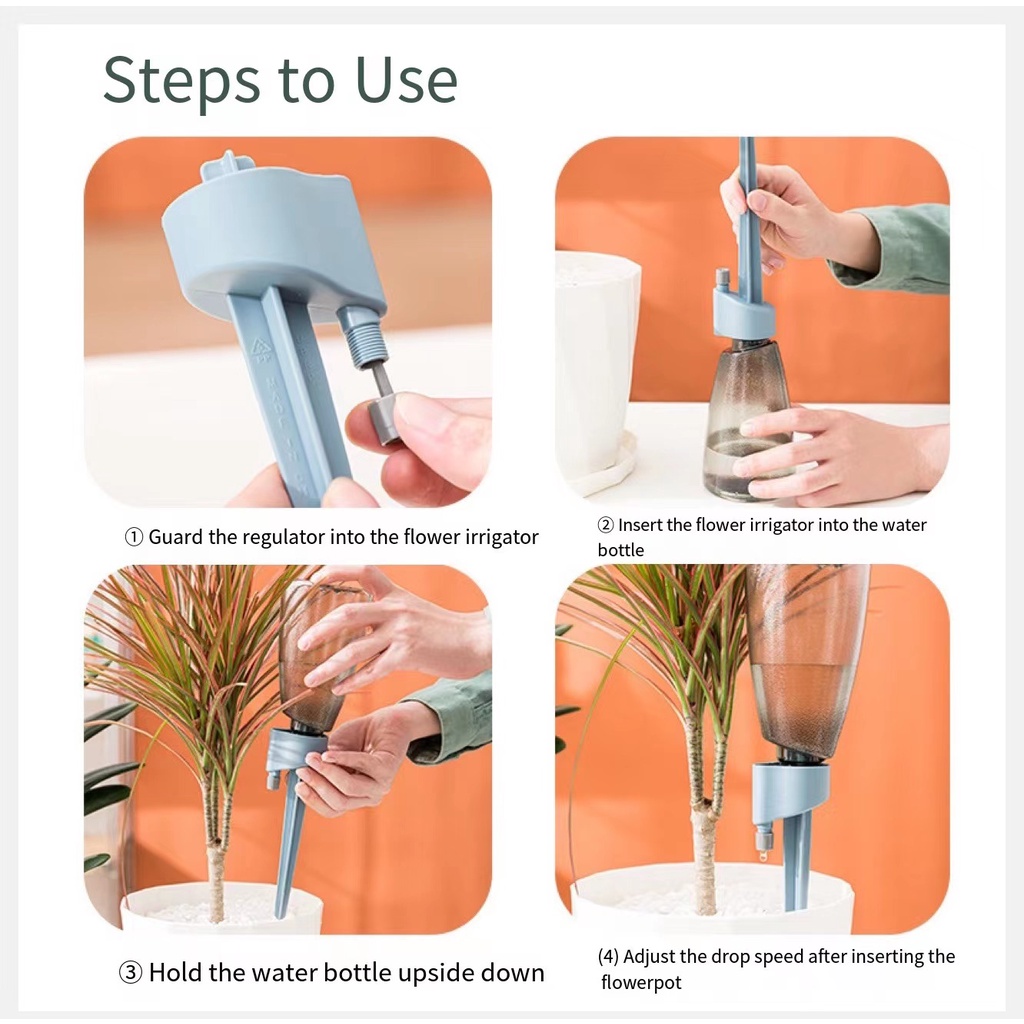 Steps to Use

① Guard the regulator into the flower irrigator

② Insert the flower irrigator into the water bottle

③ Hold the water bottle upside down

(4) Adjust the drop speed after inserting the flowerpot