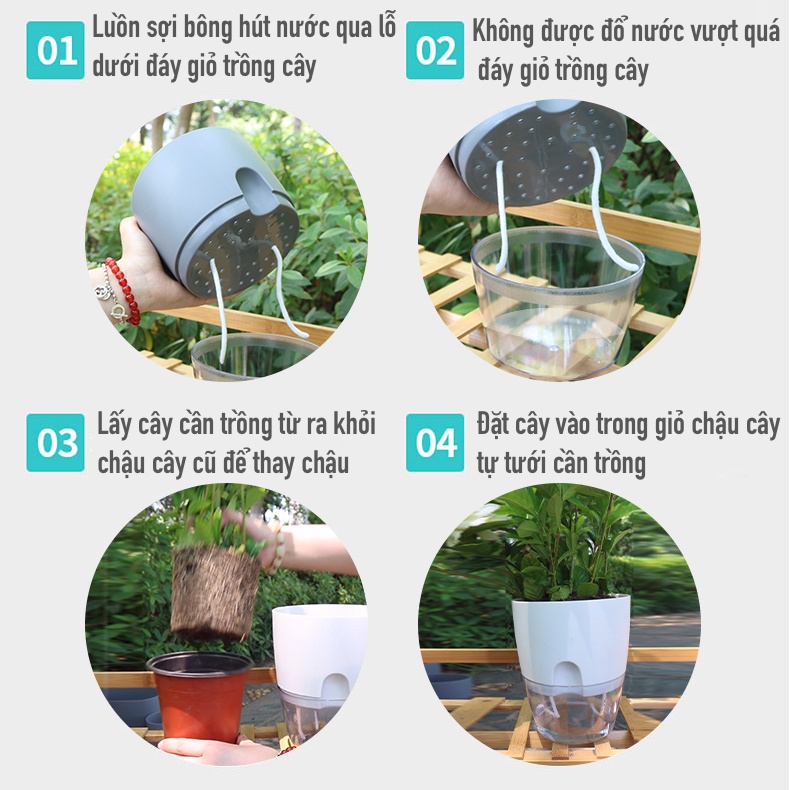 01 Luồn sợi bông hút nước qua lỗ dưới đáy giỏ trồng cây

02 Không được đổ nước vượt quá đáy giỏ trồng cây

03 Lấy cây cần trồng từ ra khỏi chậu cây cũ để thay chậu

04 Đặt cây vào trong giỏ chậu cây tự tưới cần trồng